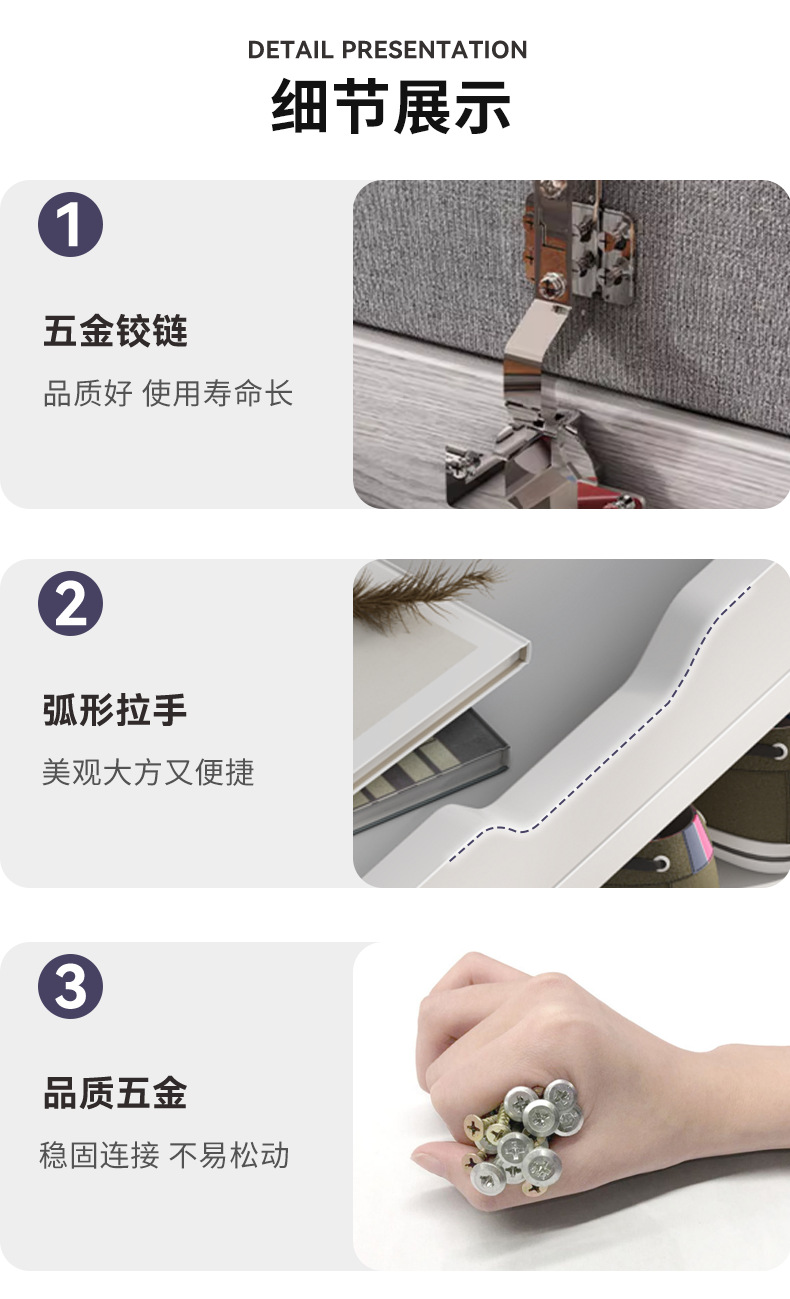 DETAIL PRESENTATION
细节展示

1
五金铰链
品质好 使用寿命长

2
弧形拉手
美观大方又便捷

3
品质五金
稳固连接 不易松动