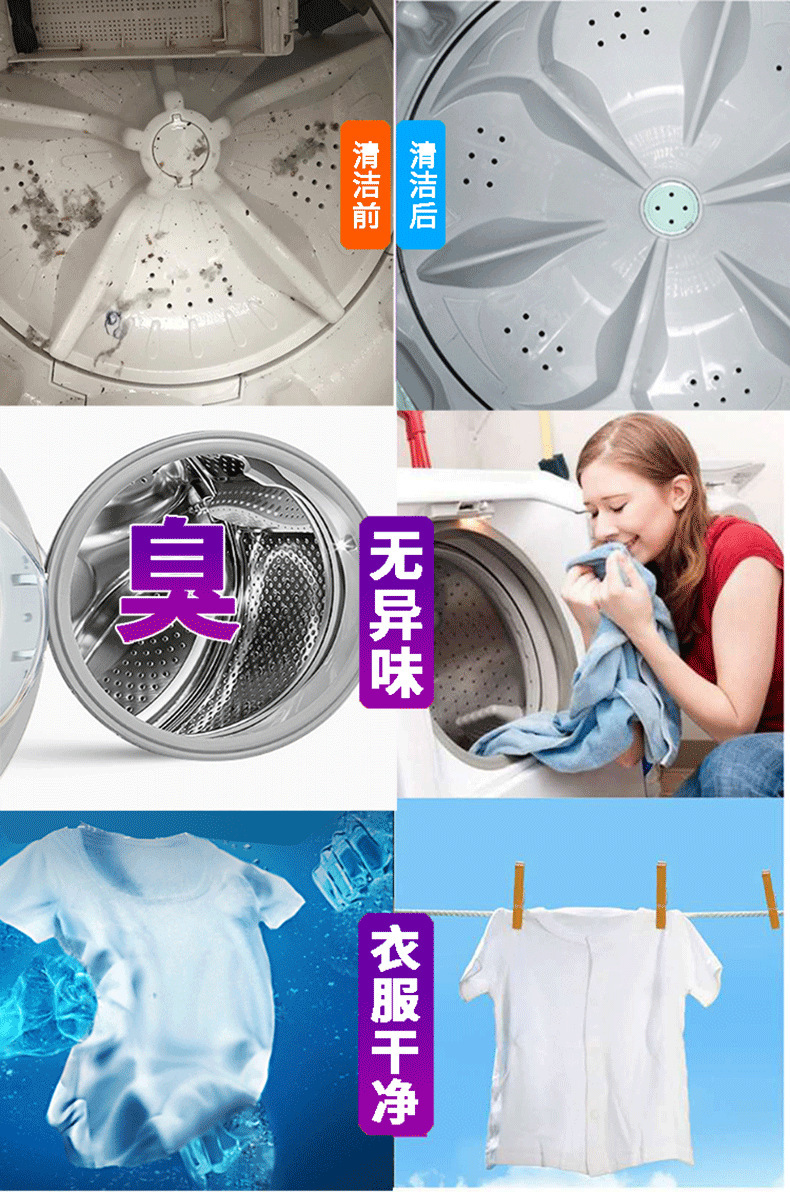 清洁前

清洁后

臭

无异味

衣服干净