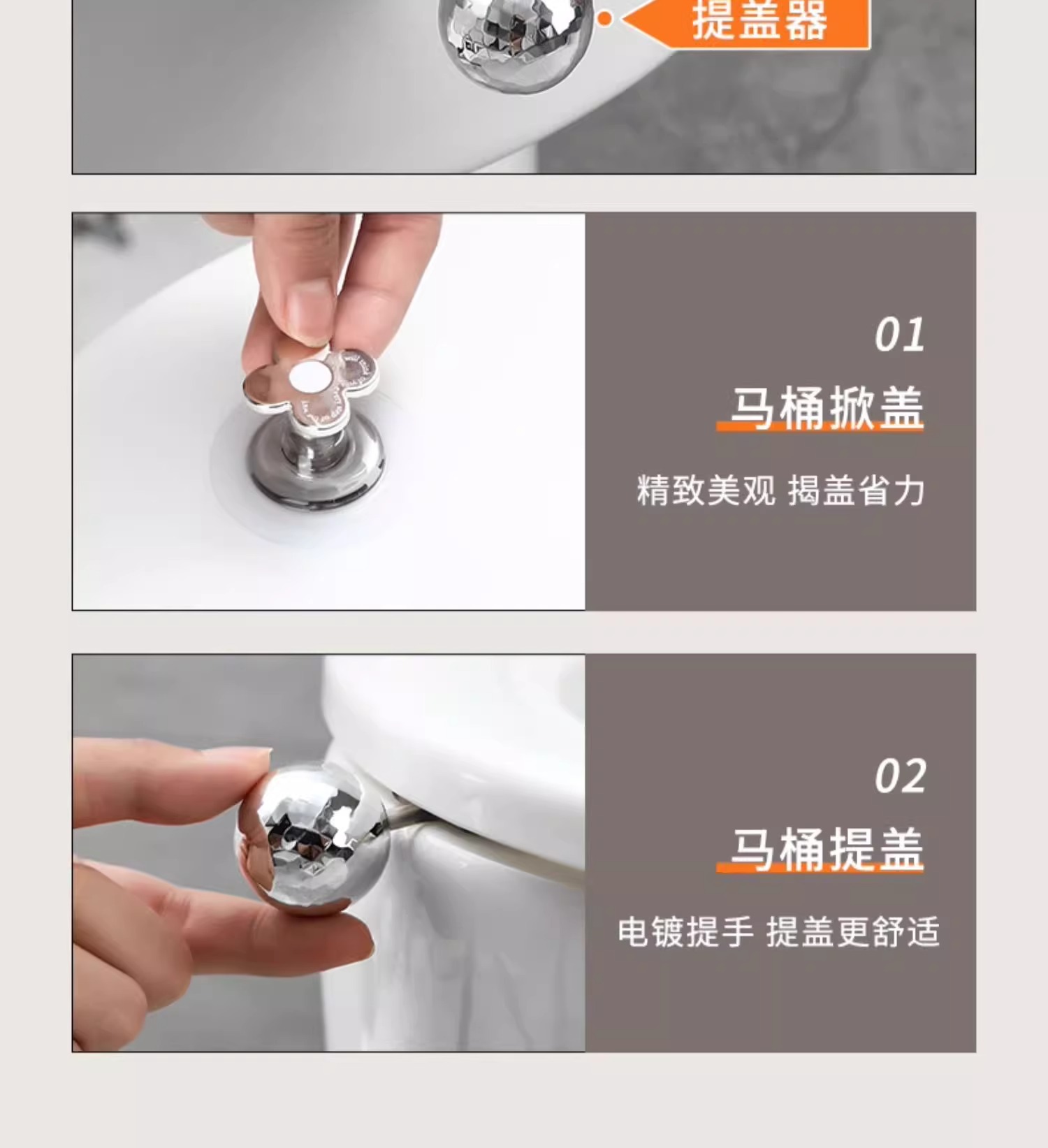 提盖器

01
马桶掀盖
精致美观 揭盖省力

02
马桶提盖
电镀提手 提盖更舒适