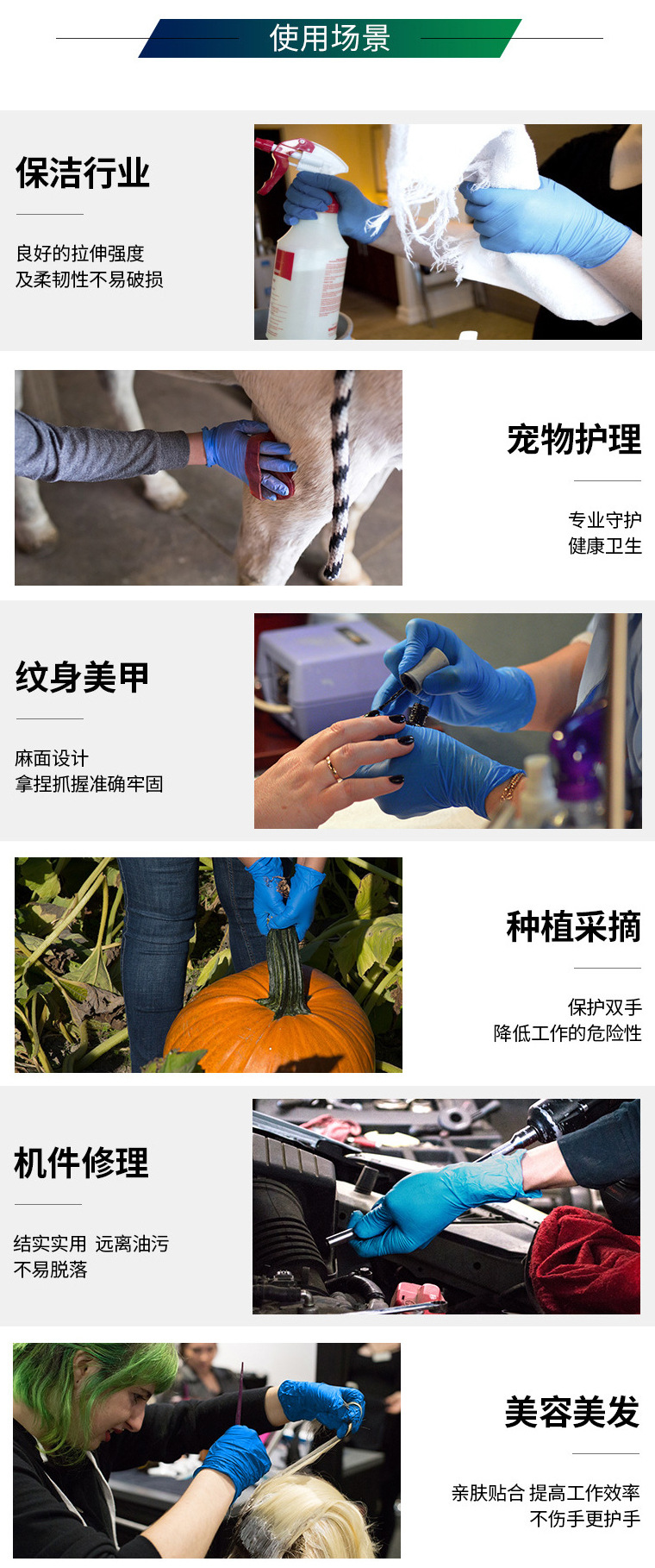 使用场景

保洁行业

良好的拉伸强度
及柔韧性不易破损

宠物护理

专业守护
健康卫生

纹身美甲

麻面设计
拿捏抓握准确牢固

种植采摘

保护双手
降低工作的危险性

机件修理

结实实用 远离油污
不易脱落

美容美发

亲肤贴合 提高工作效率
不伤手更护手