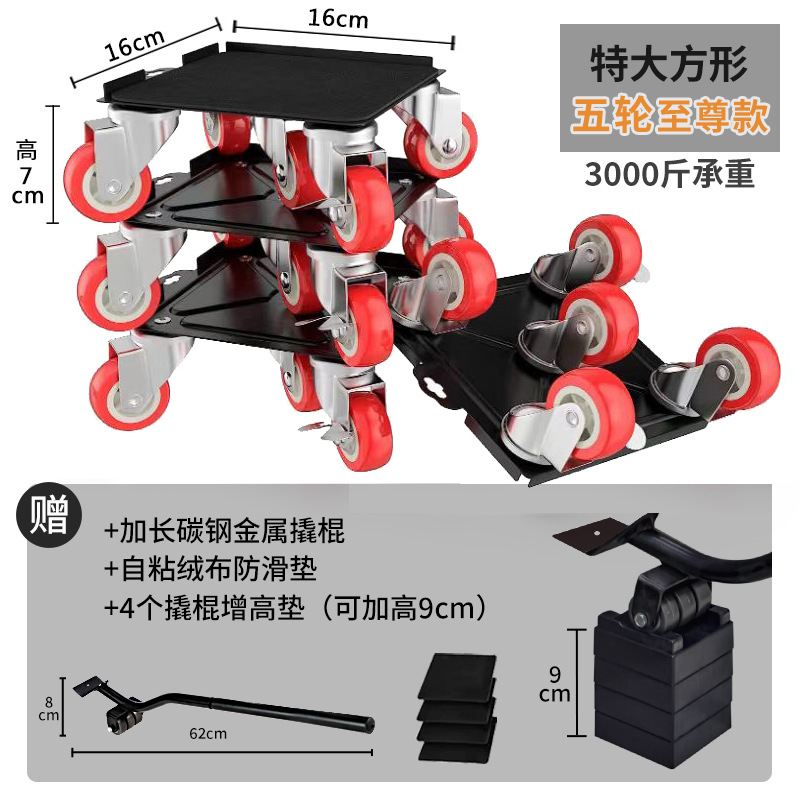 16cm
16cm
高
7
cm
特大方形
五轮至尊款
3000斤承重
赠
+加长碳钢金属撬棍
+自粘绒布防滑垫
+4个撬棍增高垫（可加高9cm）
8
cm
62cm
9
cm