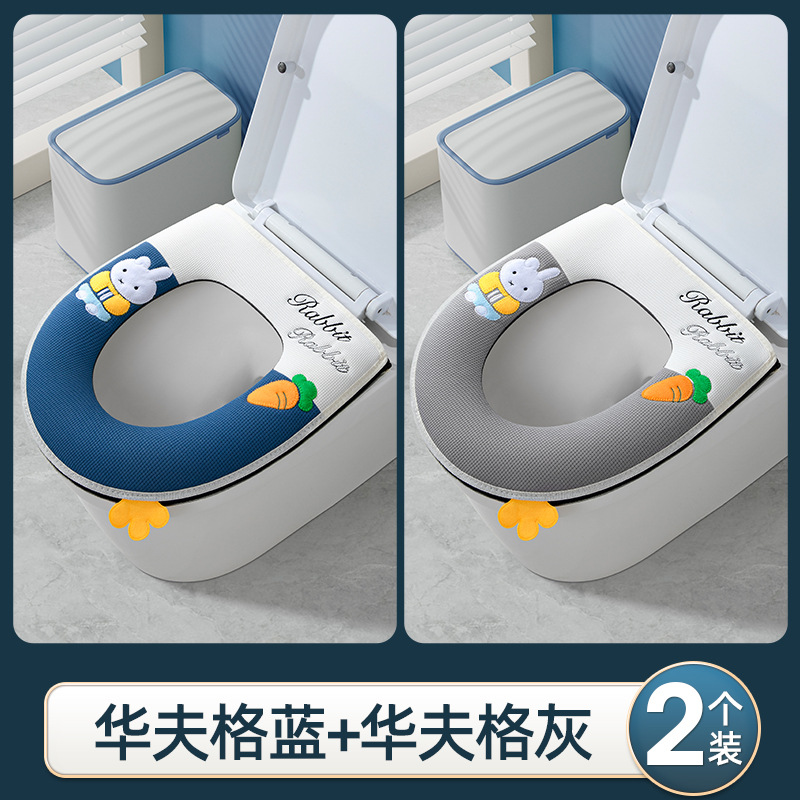 Rabbit
Rabbit

Rabbit
Rabbit

华夫格蓝+华夫格灰

2个装