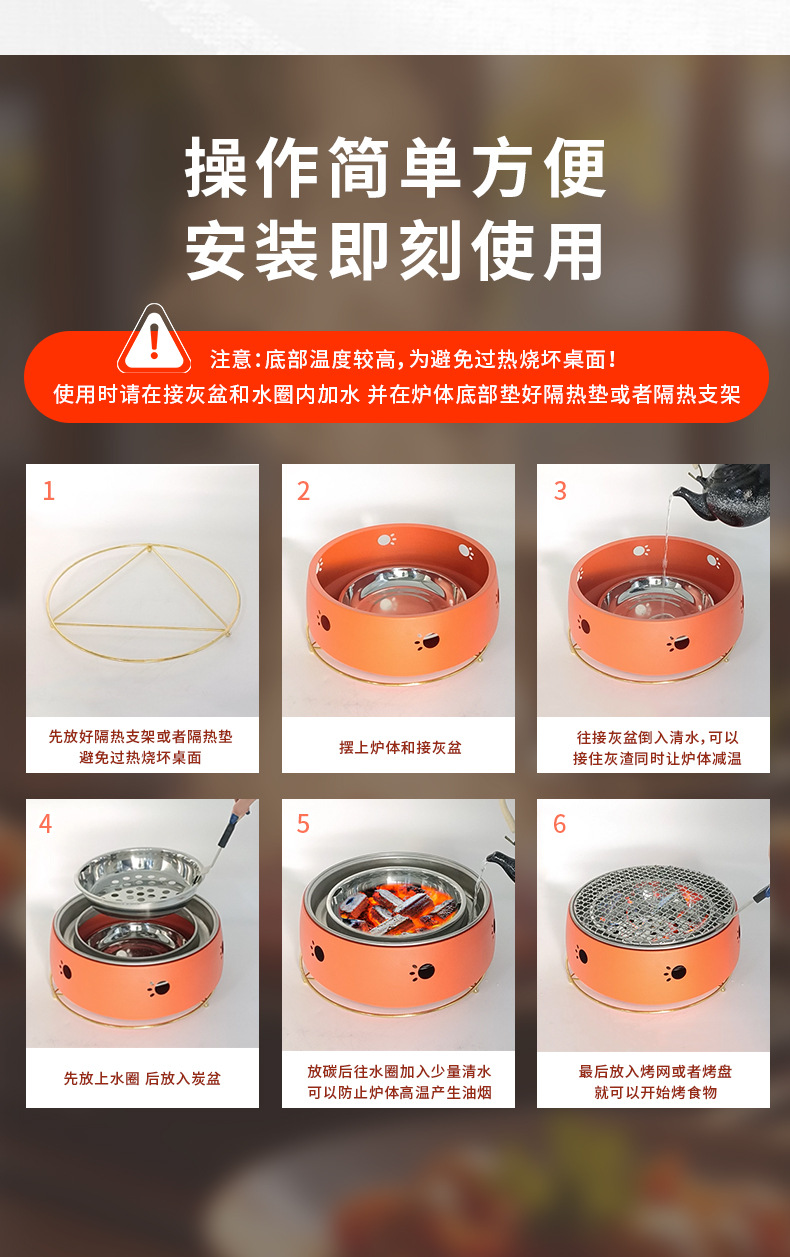 操作简单方便
安装即刻使用

注意：底部温度较高，为避免过热烧坏桌面！
使用时请在接灰盆和水圈内加水 并在炉体底部垫好隔热垫或者隔热支架

1
先放好隔热支架或者隔热垫
避免过热烧坏桌面

2
摆上炉体和接灰盆

3
往接灰盆倒入清水，可以
接住灰渣同时让炉体减温

4
先放上水圈 后放入炭盆

5
放碳后往水圈加入少量清水
可以防止炉体高温产生油烟

6
最后放入烤网或者烤盘
就可以开始烤食物