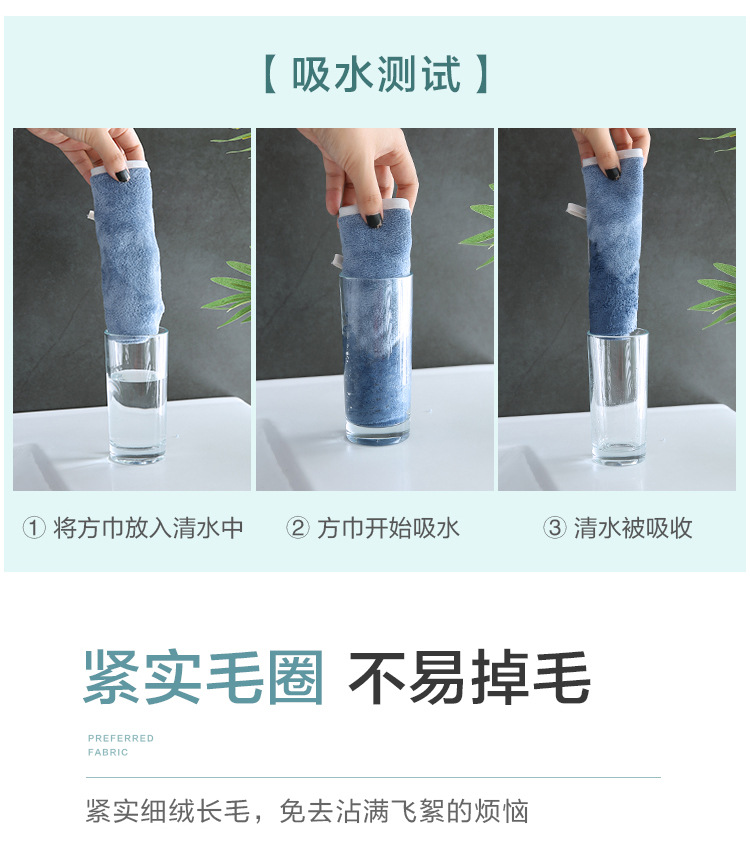 【 吸水测试 】

① 将方巾放入清水中

② 方巾开始吸水

③ 清水被吸收

紧实毛圈 不易掉毛

PREFERRED FABRIC

紧实细绒长毛，免去沾满飞絮的烦恼