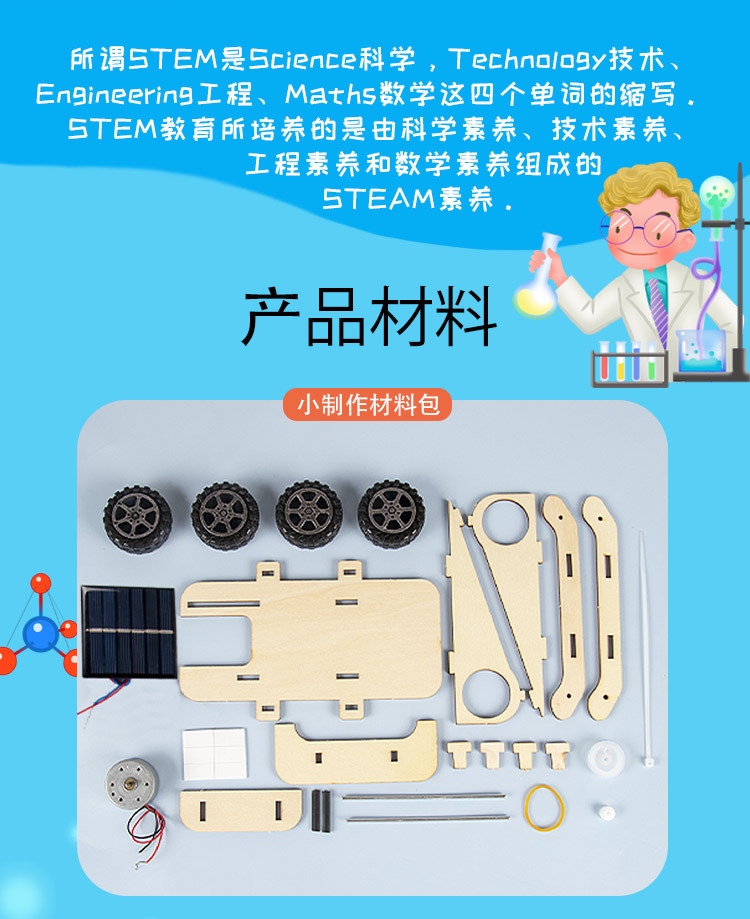 所谓STEM是Science科学，Technology技术、Engineering工程、Maths数学这四个单词的缩写．STEM教育所培养的是由科学素养、技术素养、工程素养和数学素养组成的STEAM素养．

产品材料

小制作材料包