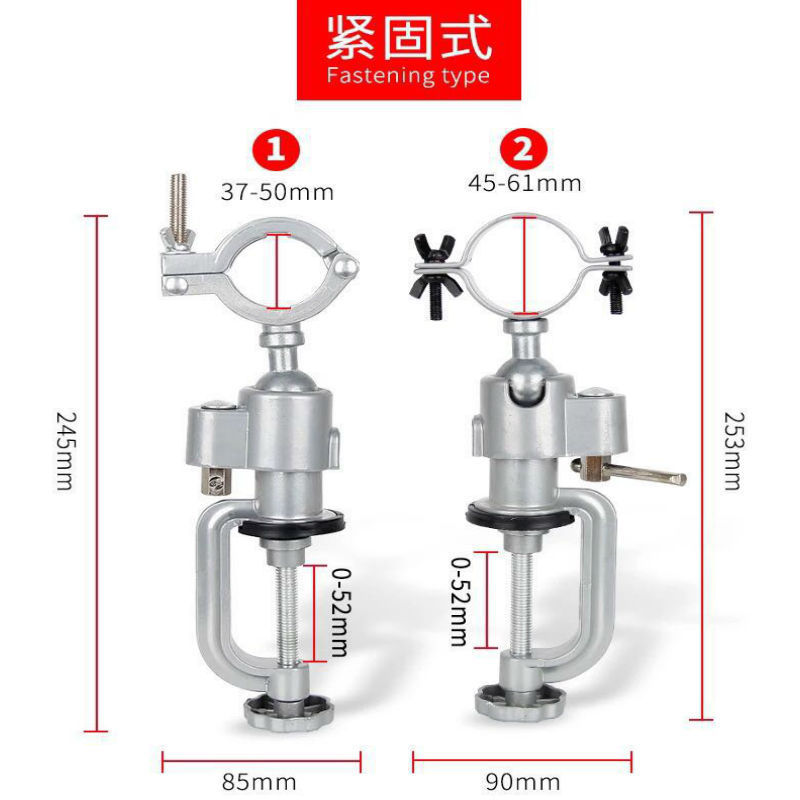 紧固式
Fastening type

1
37-50mm

2
45-61mm

245mm

0-52mm

0-52mm

253mm

85mm

90mm