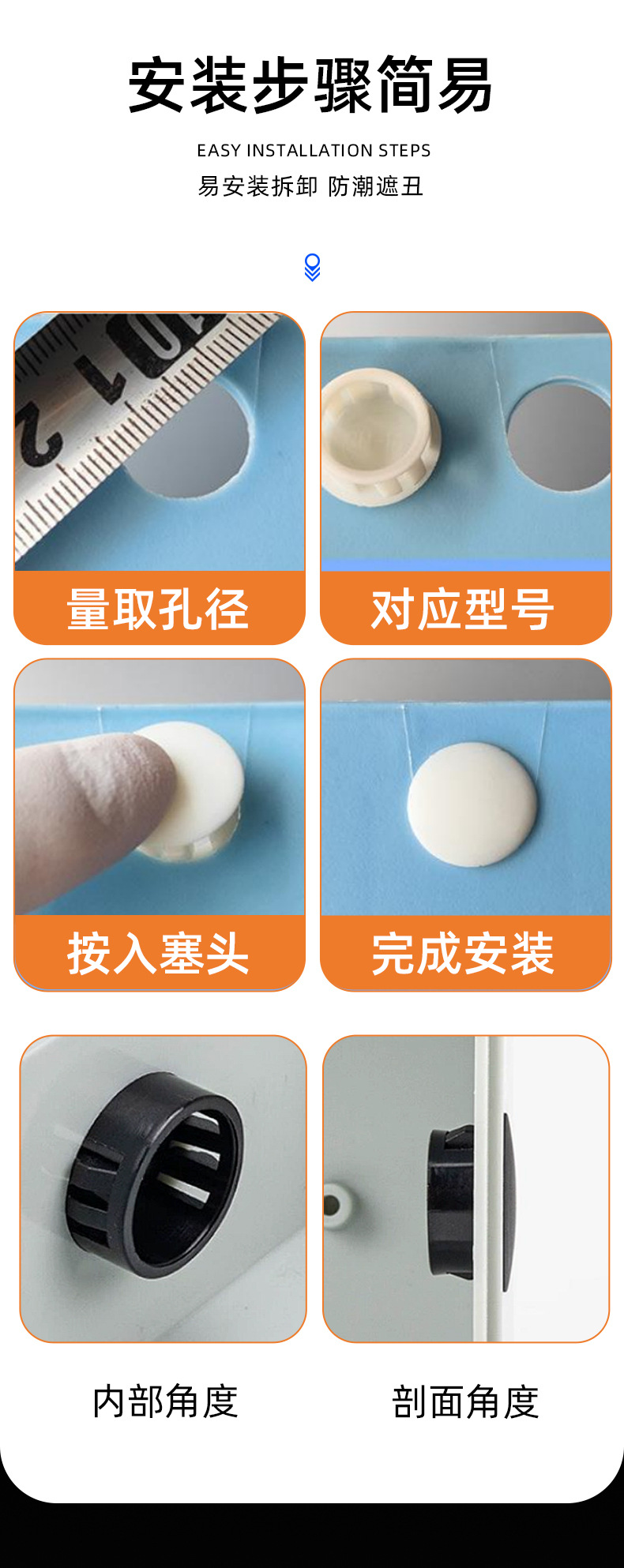 安装步骤简易

EASY INSTALLATION STEPS

易安装拆卸 防潮遮丑

量取孔径

对应型号

按入塞头

完成安装

内部角度

剖面角度