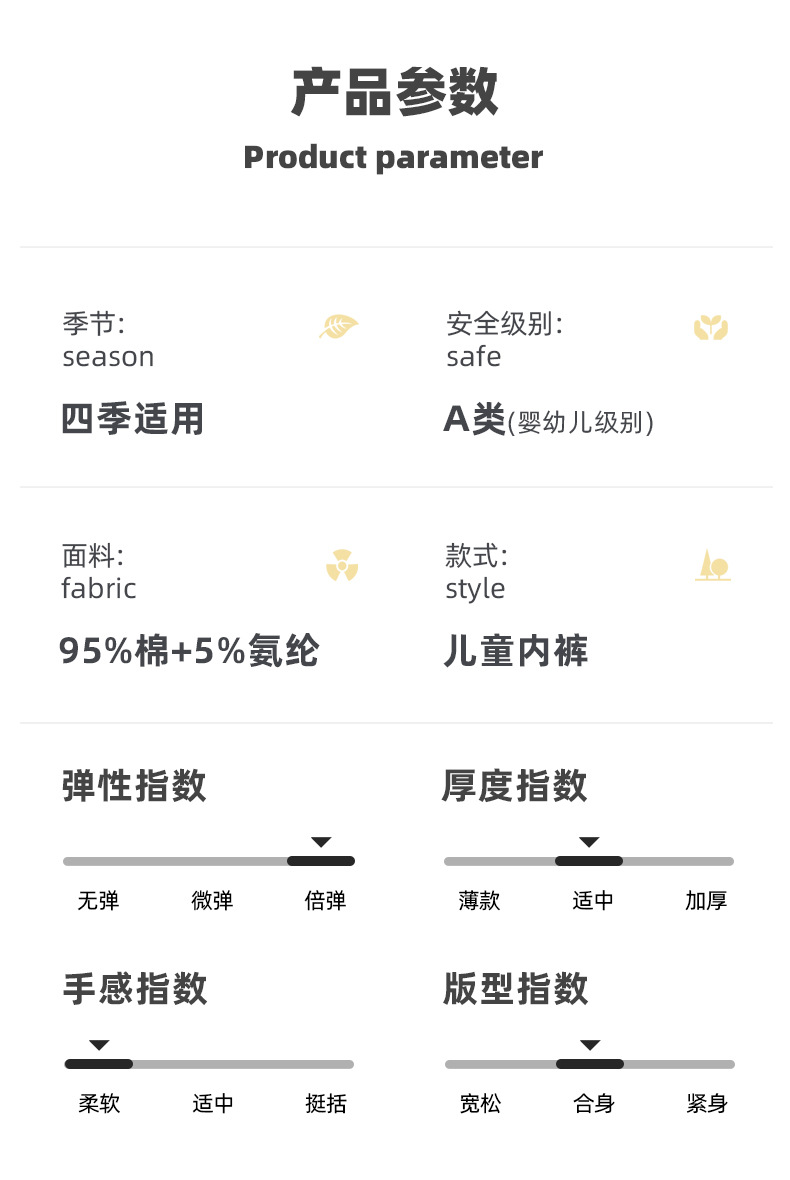 产品参数
Product parameter

季节:
season
四季适用

安全级别:
safe
A类(婴幼儿级别)

面料:
fabric
95%棉+5%氨纶

款式:
style
儿童内裤

弹性指数
无弹 微弹 倍弹

厚度指数
薄款 适中 加厚

手感指数
柔软 适中 挺括

版型指数
宽松 合身 紧身