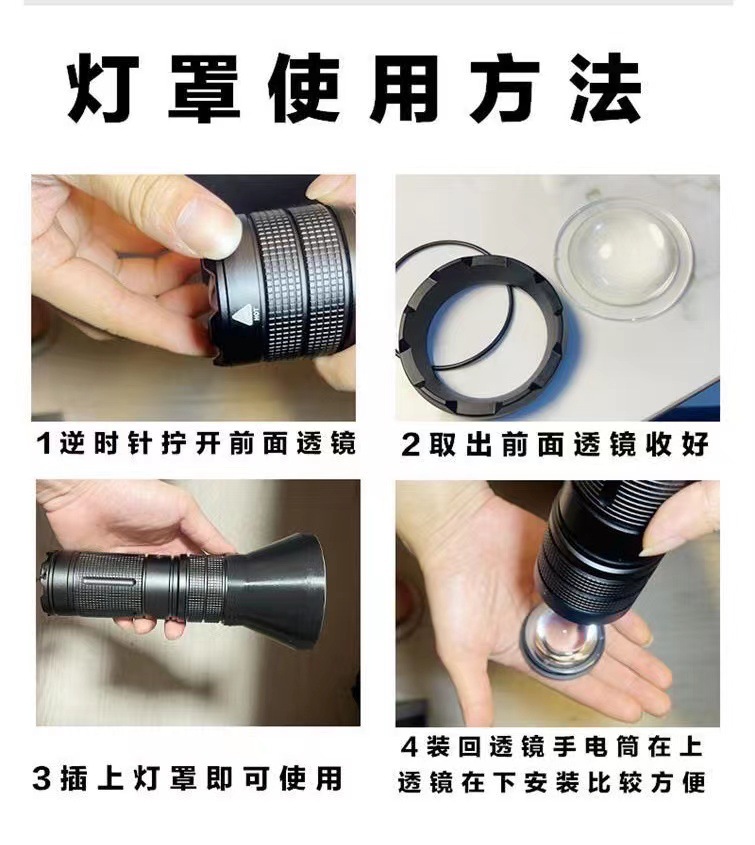 灯罩使用方法

HOT

1逆时针拧开前面透镜

2取出前面透镜收好

3插上灯罩即可使用

4装回透镜手电筒在上透镜在下安装比较方便