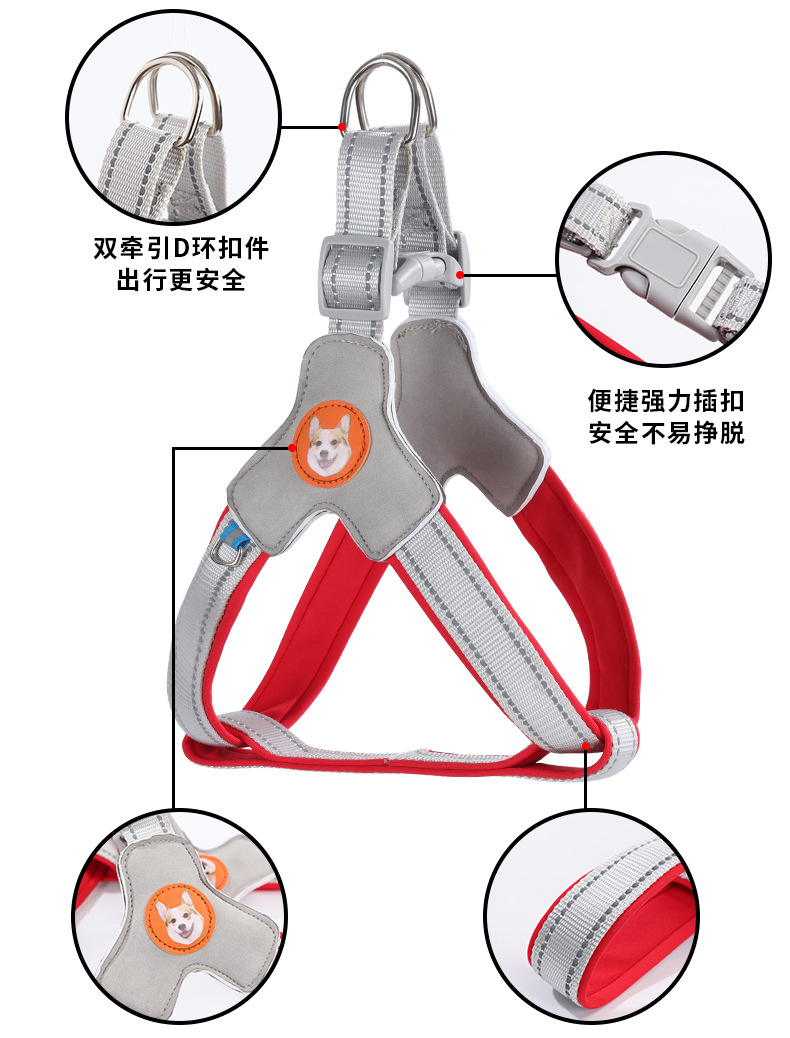 双牵引D环扣件
出行更安全

便捷强力插扣
安全不易挣脱