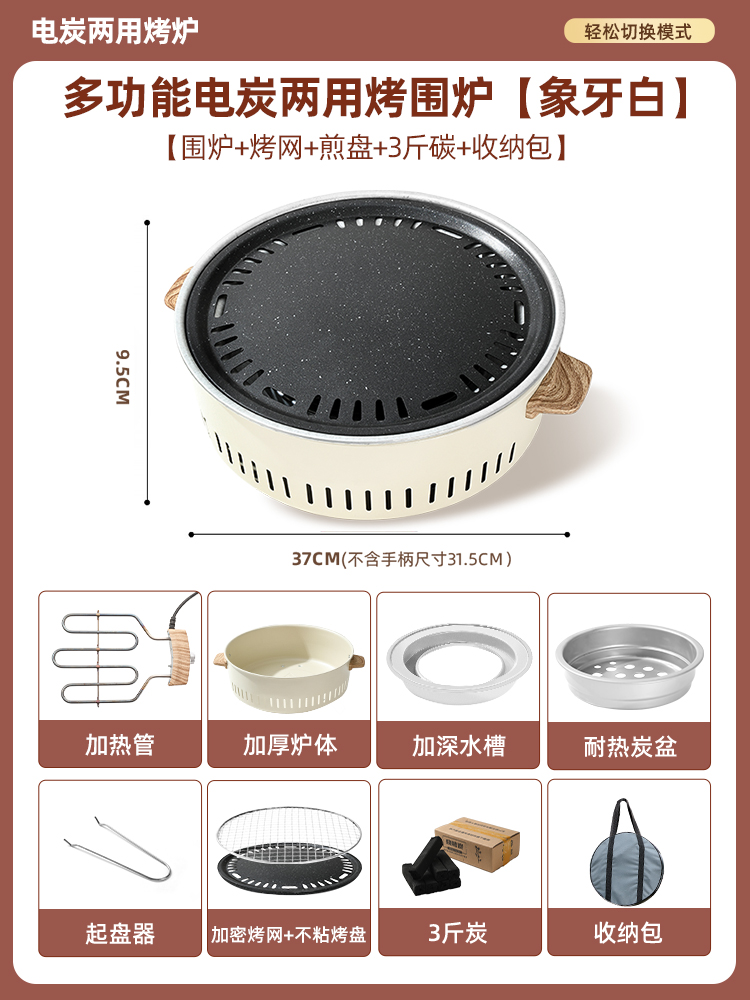 电炭两用烤炉

轻松切换模式

多功能电炭两用烤围炉【象牙白】

【围炉+烤网+煎盘+3斤碳+收纳包】

9.5CM

37CM(不含手柄尺寸31.5CM)

加热管

加厚炉体

加深水槽

耐热炭盆

起盘器

加密烤网+不粘烤盘

3斤炭

收纳包