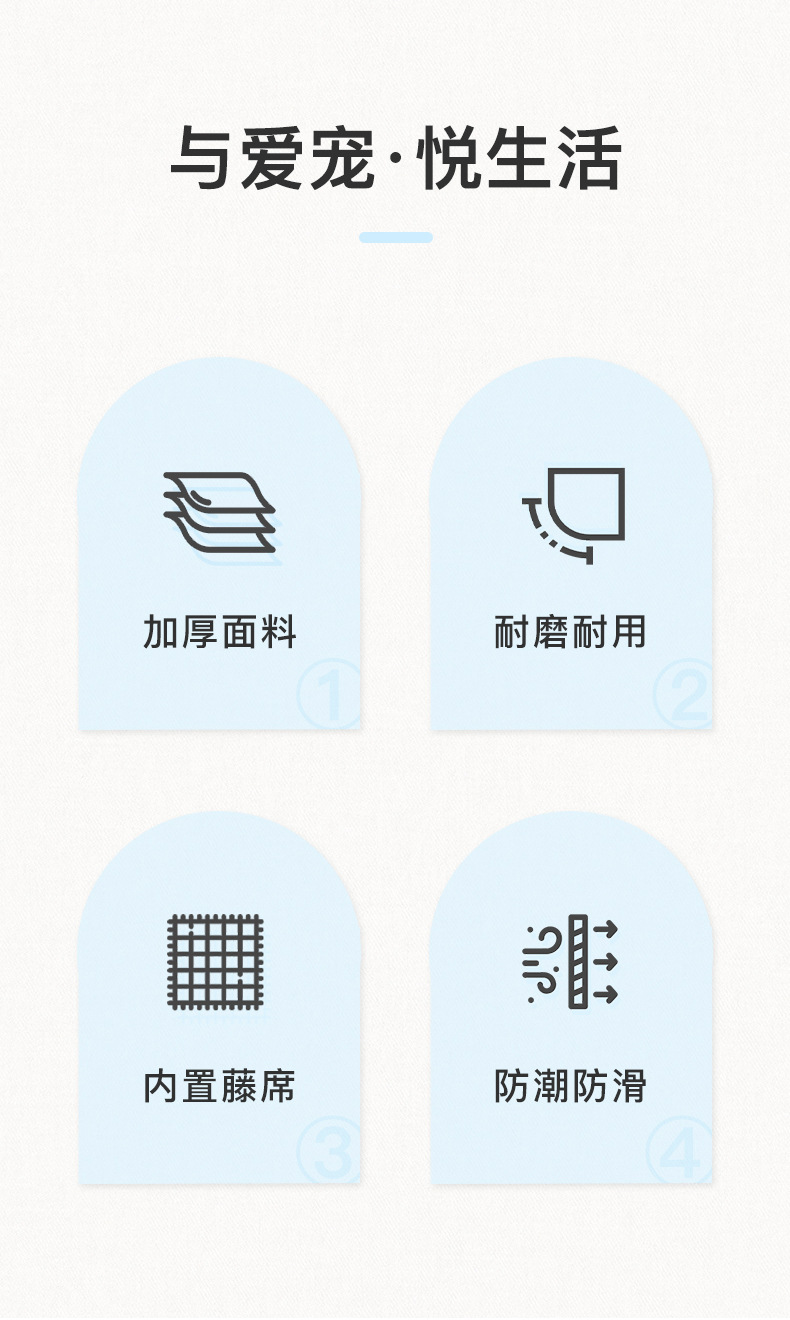 与爱宠·悦生活

加厚面料

①

耐磨耐用

②

内置藤席

③

防潮防滑

④