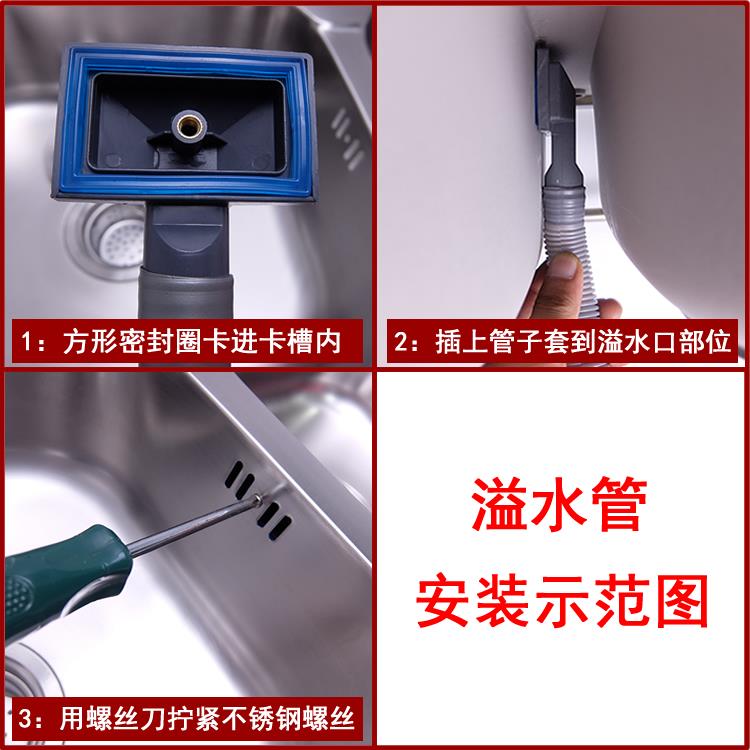 1：方形密封圈卡进卡槽内

2：插上管子套到溢水口部位

3：用螺丝刀拧紧不锈钢螺丝

溢水管
安装示范图