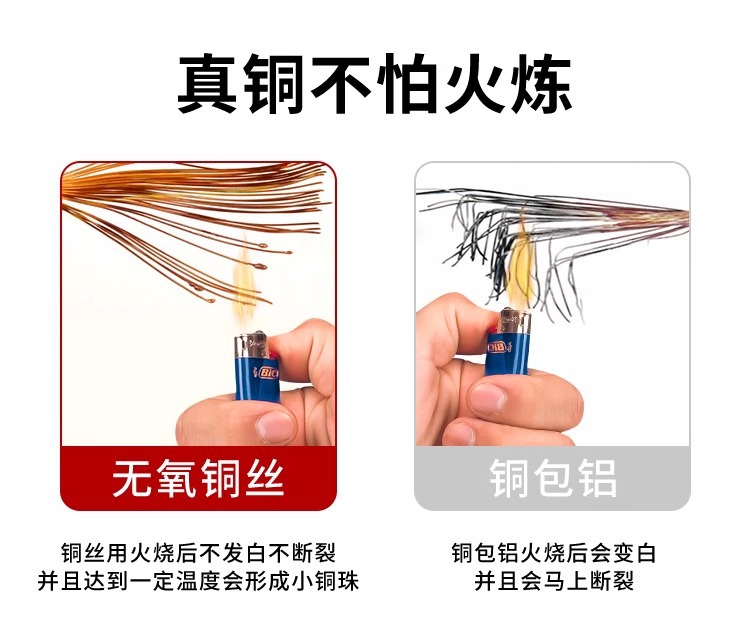 真铜不怕火炼

BIC

无氧铜丝

铜丝用火烧后不发白不断裂
并且达到一定温度会形成小铜珠

BIC

铜包铝

铜包铝火烧后会变白
并且会马上断裂