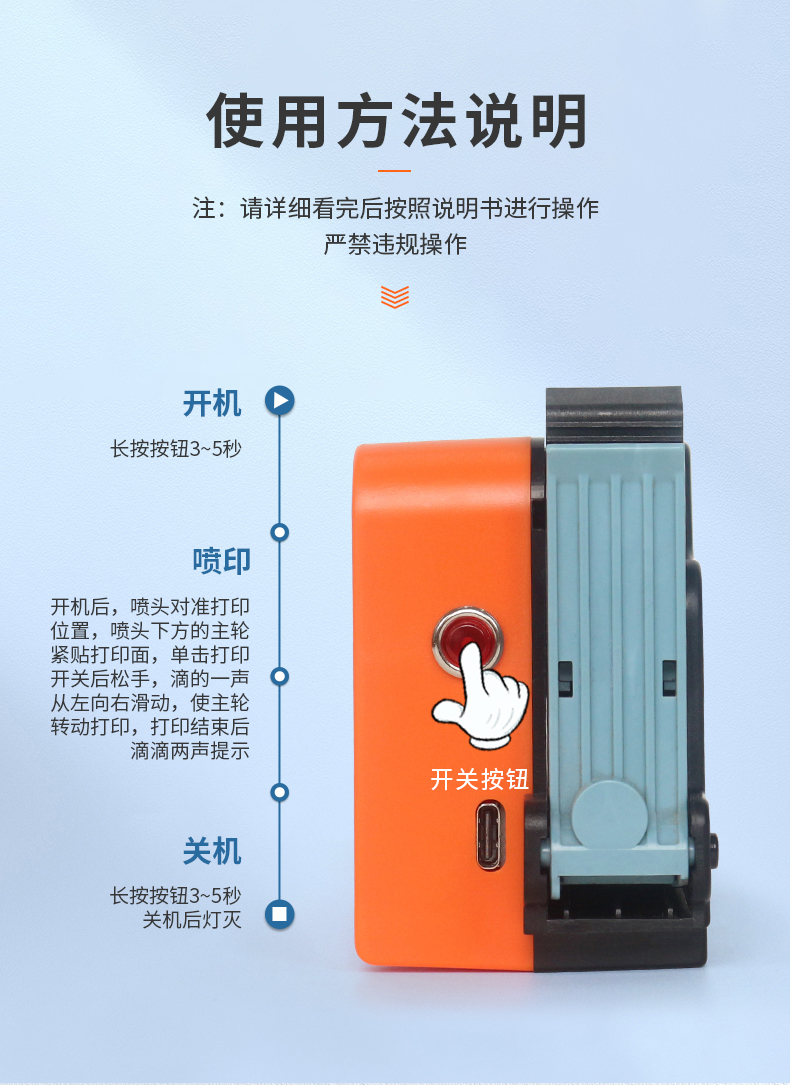 使用方法说明

注：请详细看完后按照说明书进行操作
严禁违规操作

开机

长按按钮3~5秒

喷印

开机后，喷头对准打印位置，喷头下方的主轮紧贴打印面，单击打印开关后松手，滴的一声从左向右滑动，使主轮转动打印，打印结束后滴滴两声提示

关机

长按按钮3~5秒
关机后灯灭

开关按钮