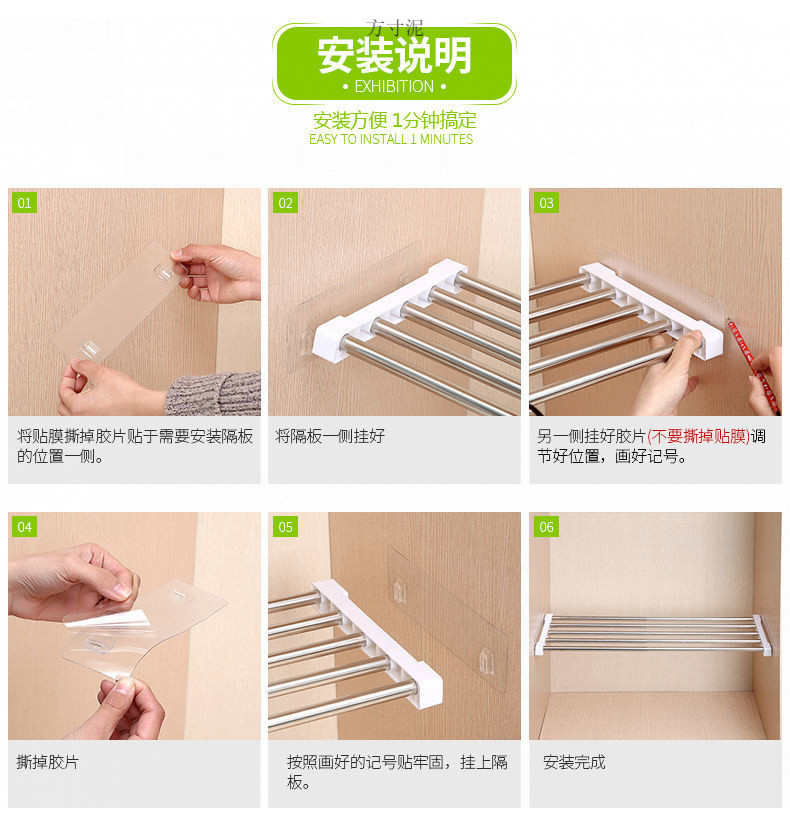 方寸泥

安装说明

• EXHIBITION •

安装方便 1分钟搞定
EASY TO INSTALL 1 MINUTES

01
将贴膜撕掉胶片贴于需要安装隔板的位置一侧。

02
将隔板一侧挂好

03
另一侧挂好胶片(不要撕掉贴膜)调节好位置，画好记号。

04
撕掉胶片

05
按照画好的记号贴牢固，挂上隔板。

06
安装完成