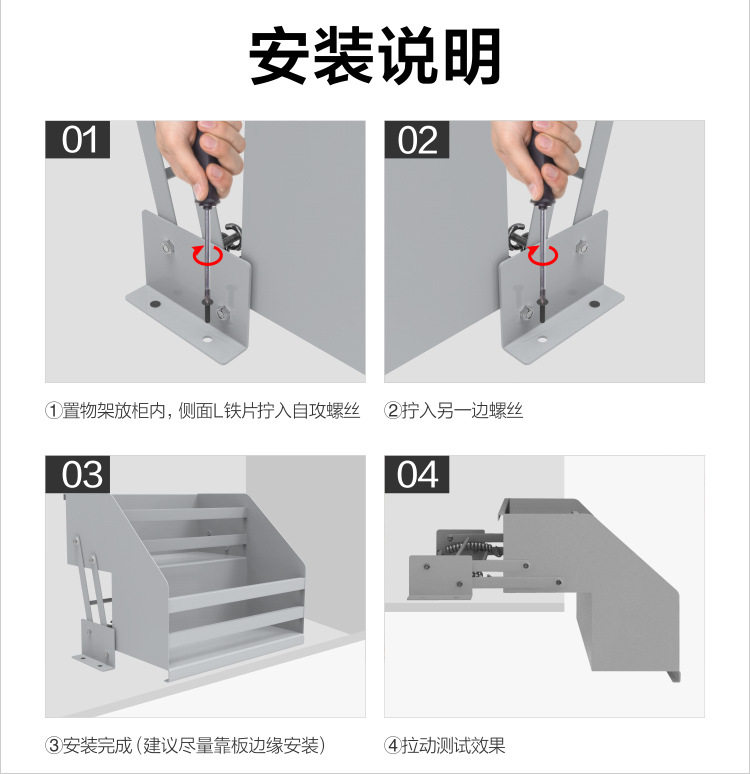 安装说明

01

①置物架放柜内，侧面L铁片拧入自攻螺丝

02

②拧入另一边螺丝

03

③安装完成（建议尽量靠板边缘安装）

04

④拉动测试效果