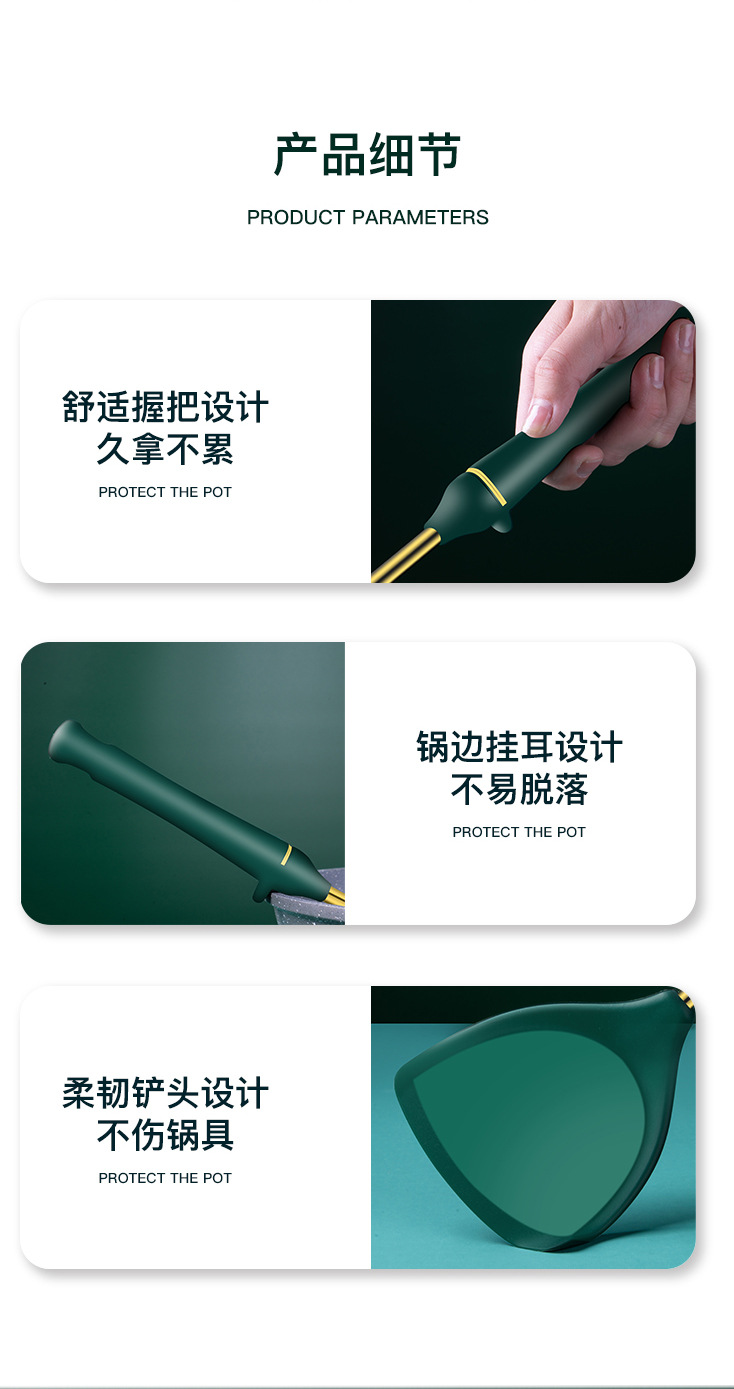 产品细节

PRODUCT PARAMETERS

舒适握把设计
久拿不累
PROTECT THE POT

锅边挂耳设计
不易脱落
PROTECT THE POT

柔韧铲头设计
不伤锅具
PROTECT THE POT