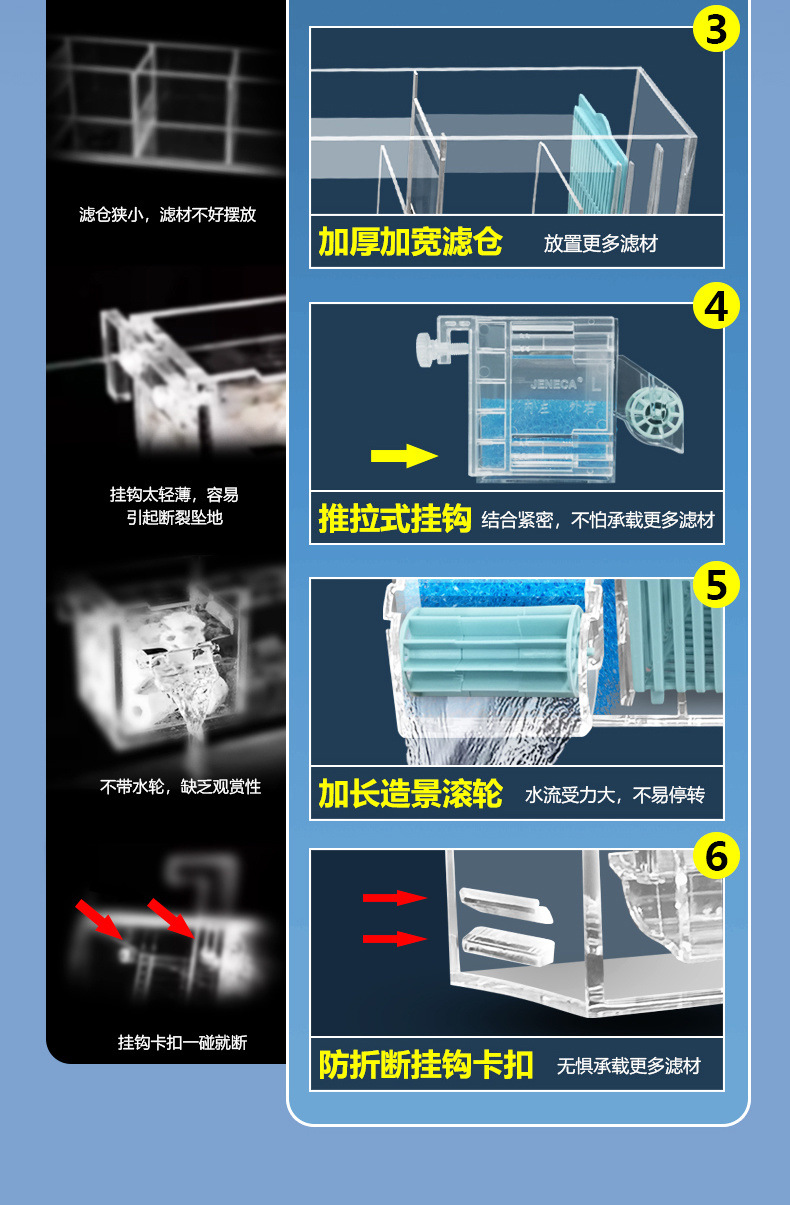 滤仓狭小，滤材不好摆放

挂钩太轻薄，容易引起断裂坠地

不带水轮，缺乏观赏性

挂钩卡扣一碰就断

3

加厚加宽滤仓 放置更多滤材

4

JENECA

推拉式挂钩 结合紧密，不怕承载更多滤材

5

加长造景滚轮 水流受力大，不易停转

6

防折断挂钩卡扣 无惧承载更多滤材