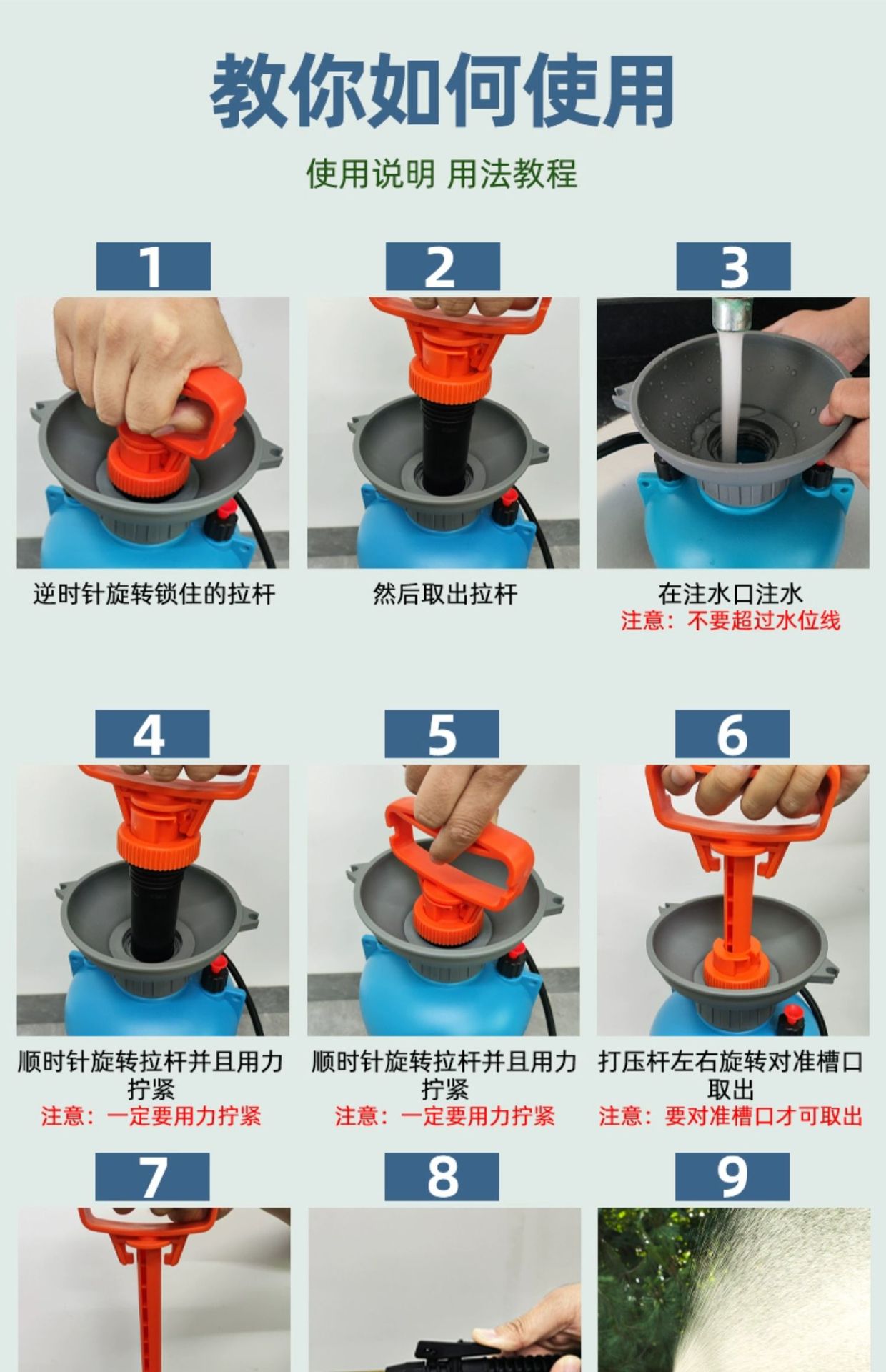 教你如何使用

使用说明 用法教程

1

逆时针旋转锁住的拉杆

2

然后取出拉杆

3

在注水口注水
注意：不要超过水位线

4

顺时针旋转拉杆并且用力拧紧
注意：一定要用力拧紧

5

顺时针旋转拉杆并且用力拧紧
注意：一定要用力拧紧

6

打压杆左右旋转对准槽口取出
注意：要对准槽口才可取出

7

8

9