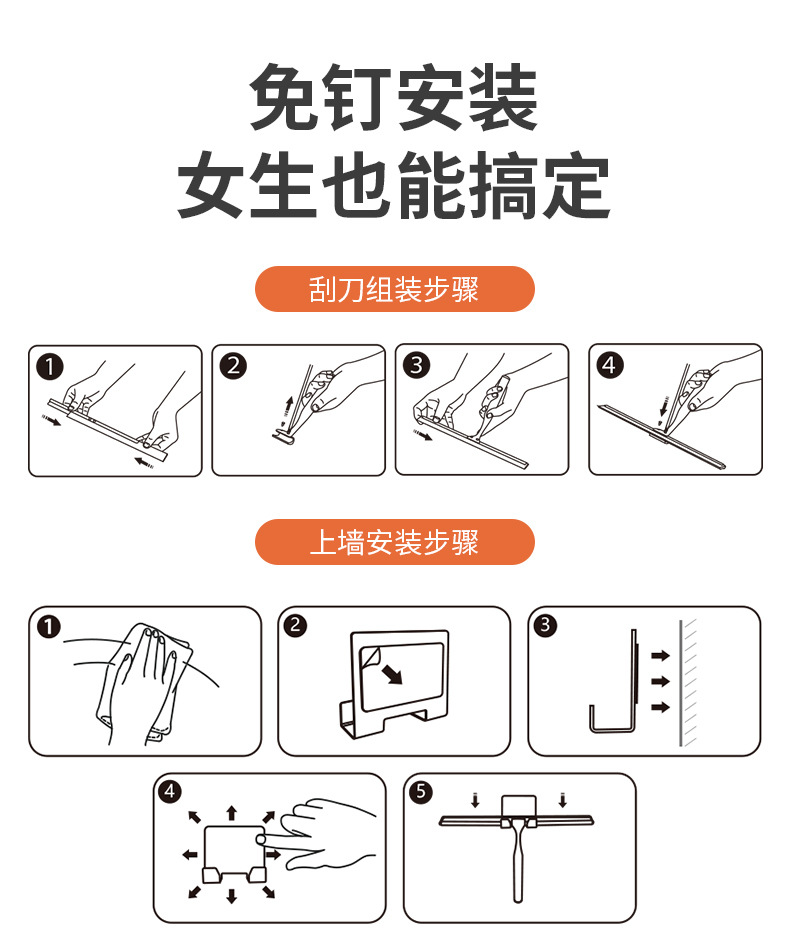 免钉安装
女生也能搞定

刮刀组装步骤

1

2

3

4

上墙安装步骤

1

2

3

4

5