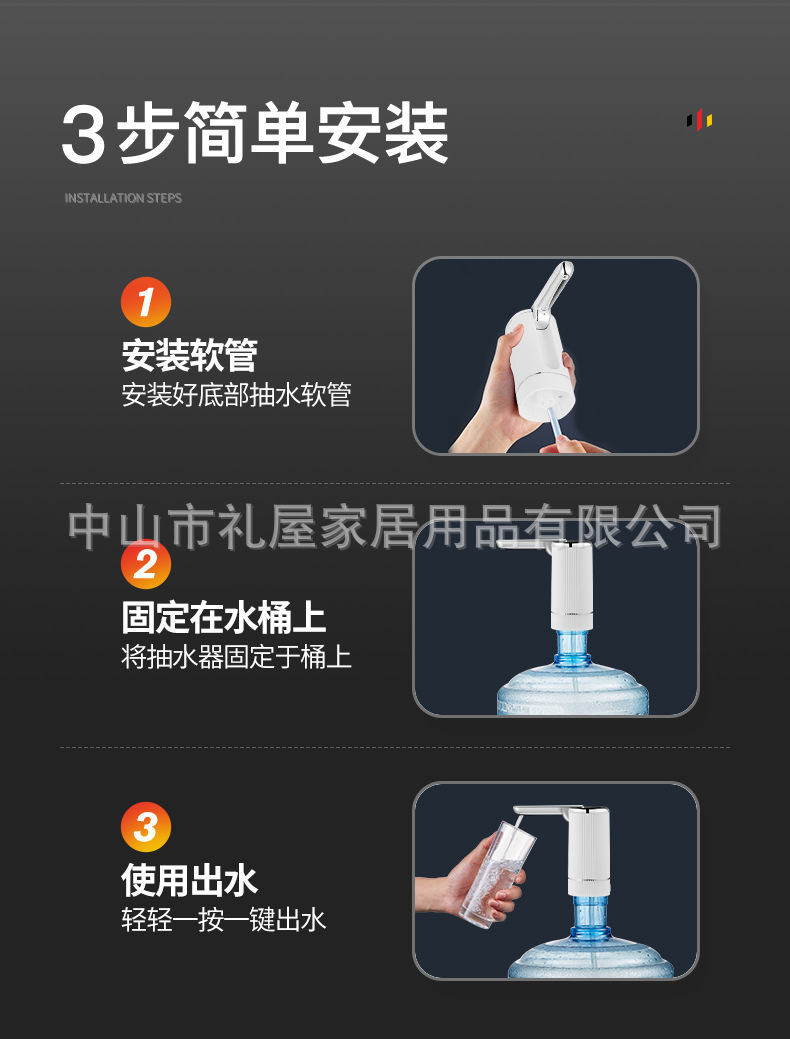 3步简单安装

INSTALLATION STEPS

1
安装软管
安装好底部抽水软管

中山市礼屋家居用品有限公司

2
固定在水桶上
将抽水器固定于桶上

3
使用出水
轻轻一按一键出水