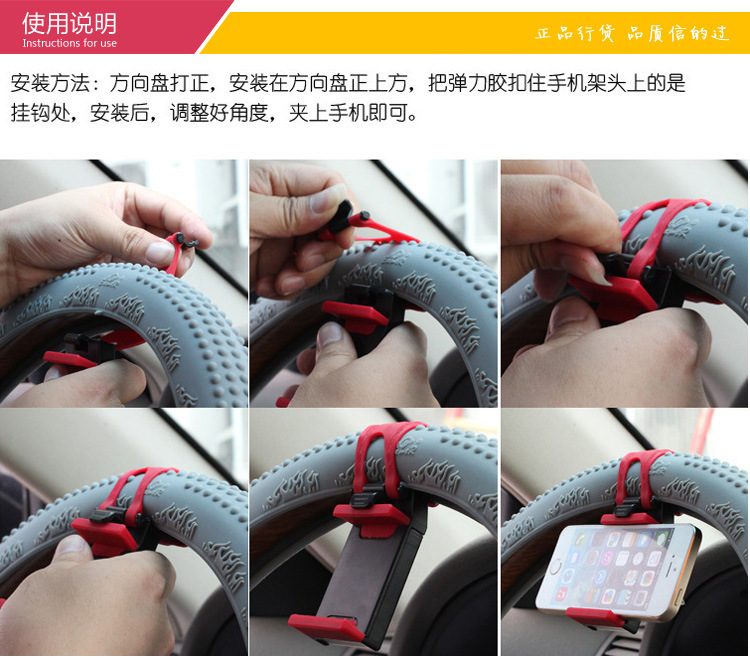 使用说明
Instructions for use

正品行货 品质信的过

安装方法：方向盘打正，安装在方向盘正上方，把弹力胶扣住手机架头上的是挂钩处，安装后，调整好角度，夹上手机即可。