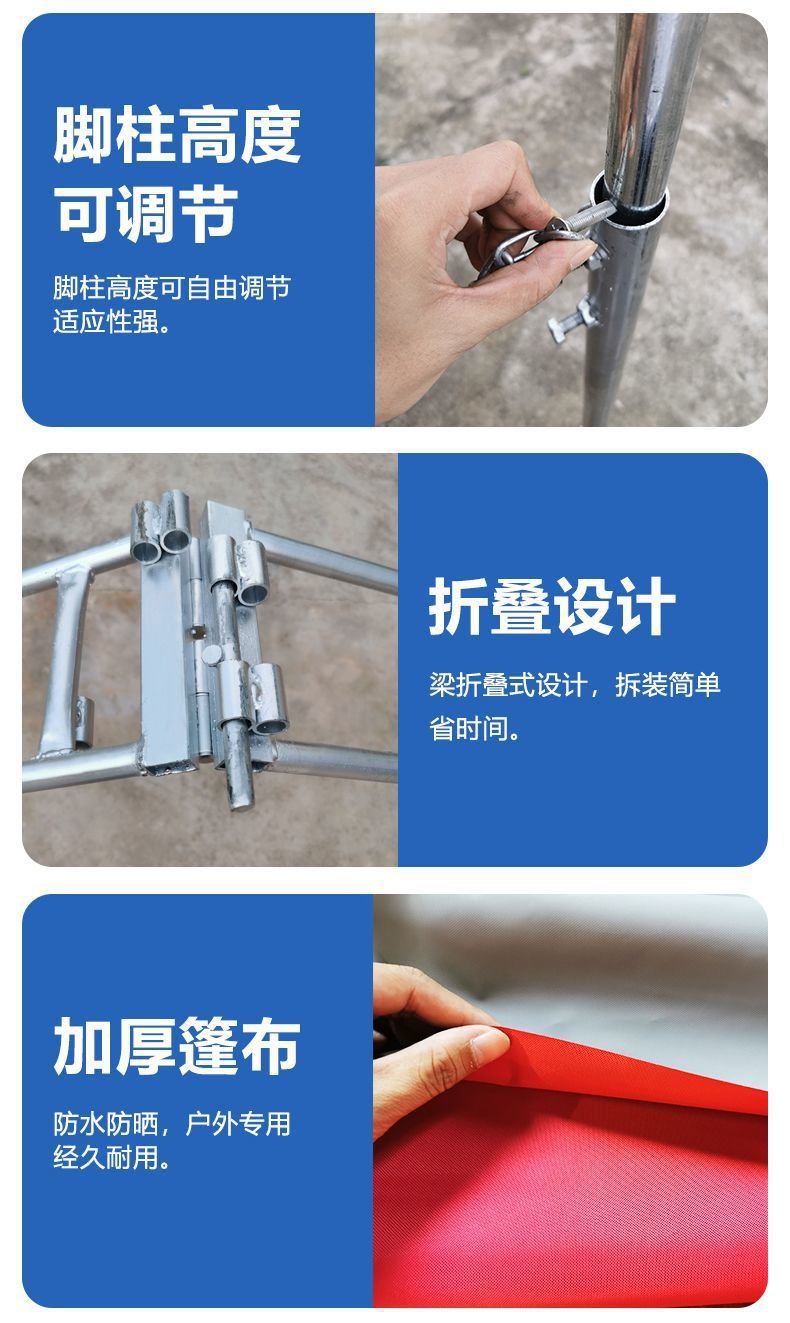 脚柱高度可调节

脚柱高度可自由调节适应性强。

折叠设计

梁折叠式设计，拆装简单省时间。

加厚篷布

防水防晒，户外专用经久耐用。