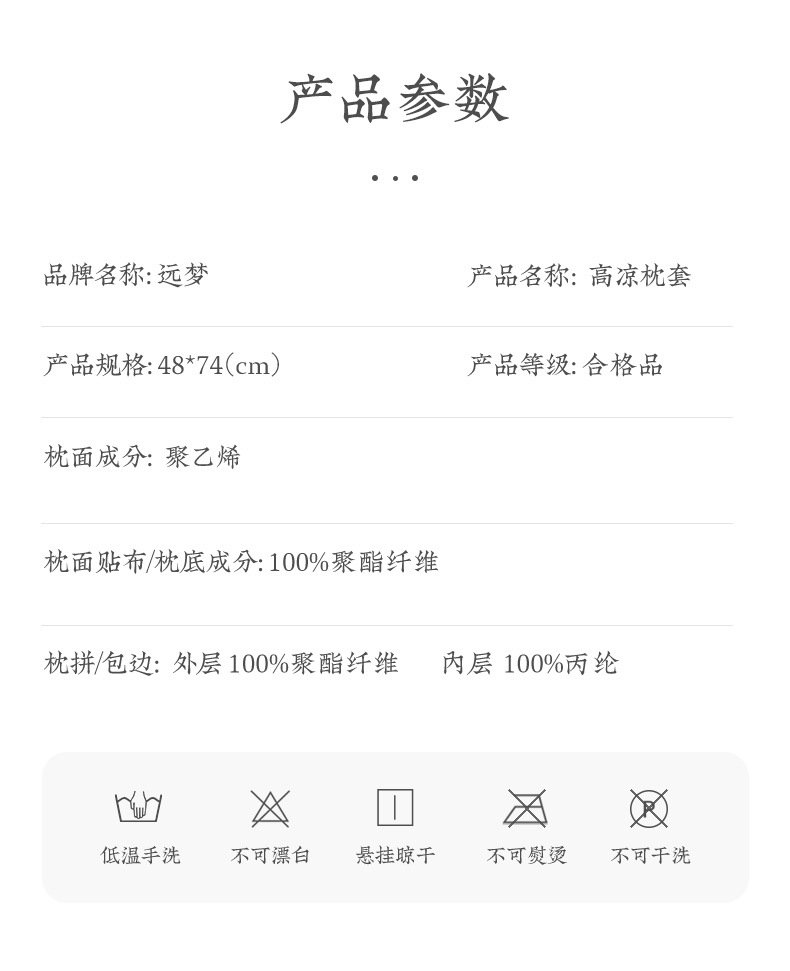 产品参数

...

品牌名称:远梦 产品名称:高凉枕套

产品规格:48*74(cm) 产品等级:合格品

枕面成分:聚乙烯

枕面贴布/枕底成分:100%聚酯纤维

枕拼/包边:外层100%聚酯纤维 内层100%丙纶

低温手洗 不可漂白 悬挂晾干 不可熨烫 不可干洗