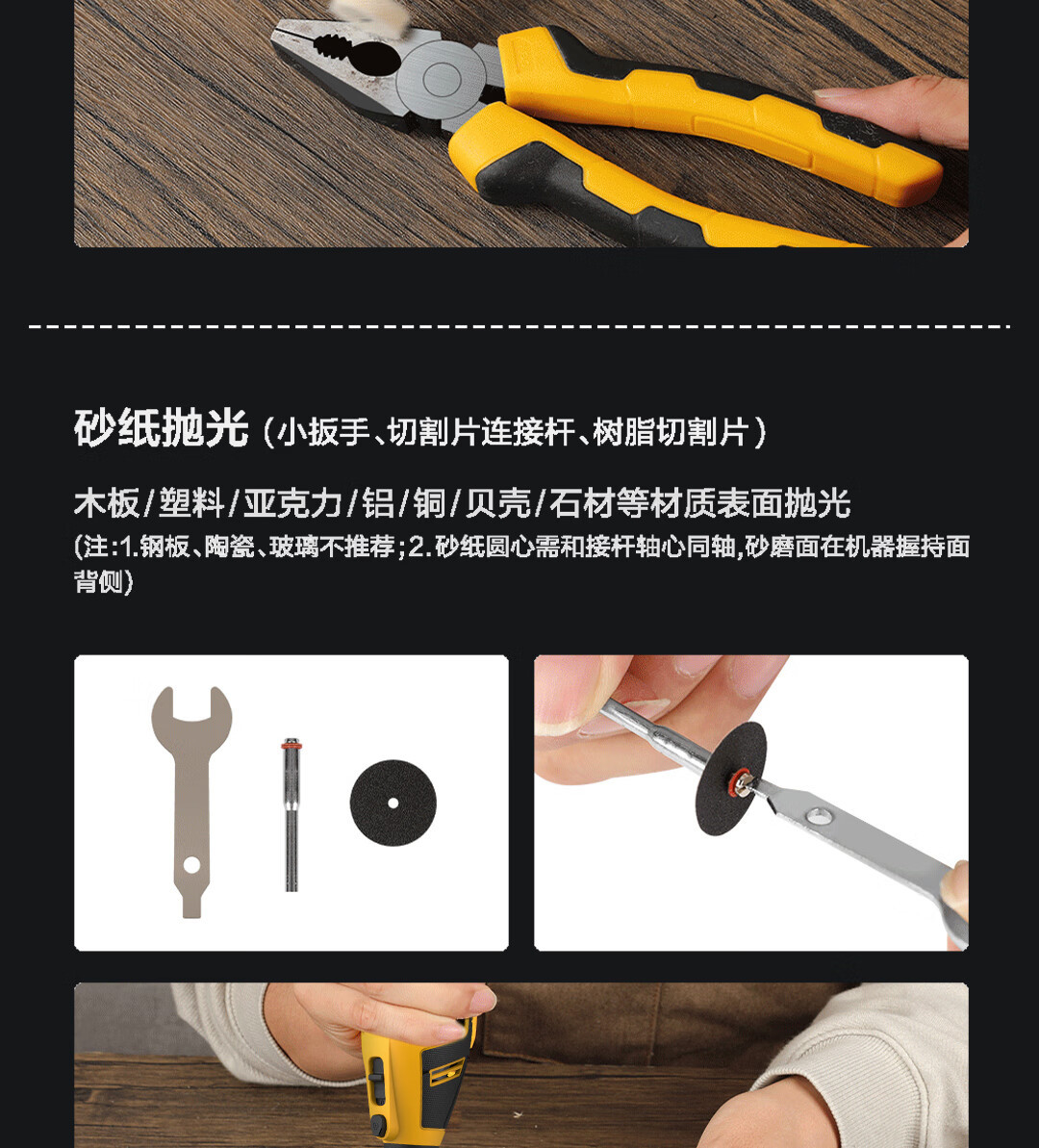 砂纸抛光（小扳手、切割片连接杆、树脂切割片）

木板/塑料/亚克力/铝/铜/贝壳/石材等材质表面抛光
(注:1.钢板、陶瓷、玻璃不推荐;2.砂纸圆心需和接杆轴心同轴,砂磨面在机器握持面背侧)