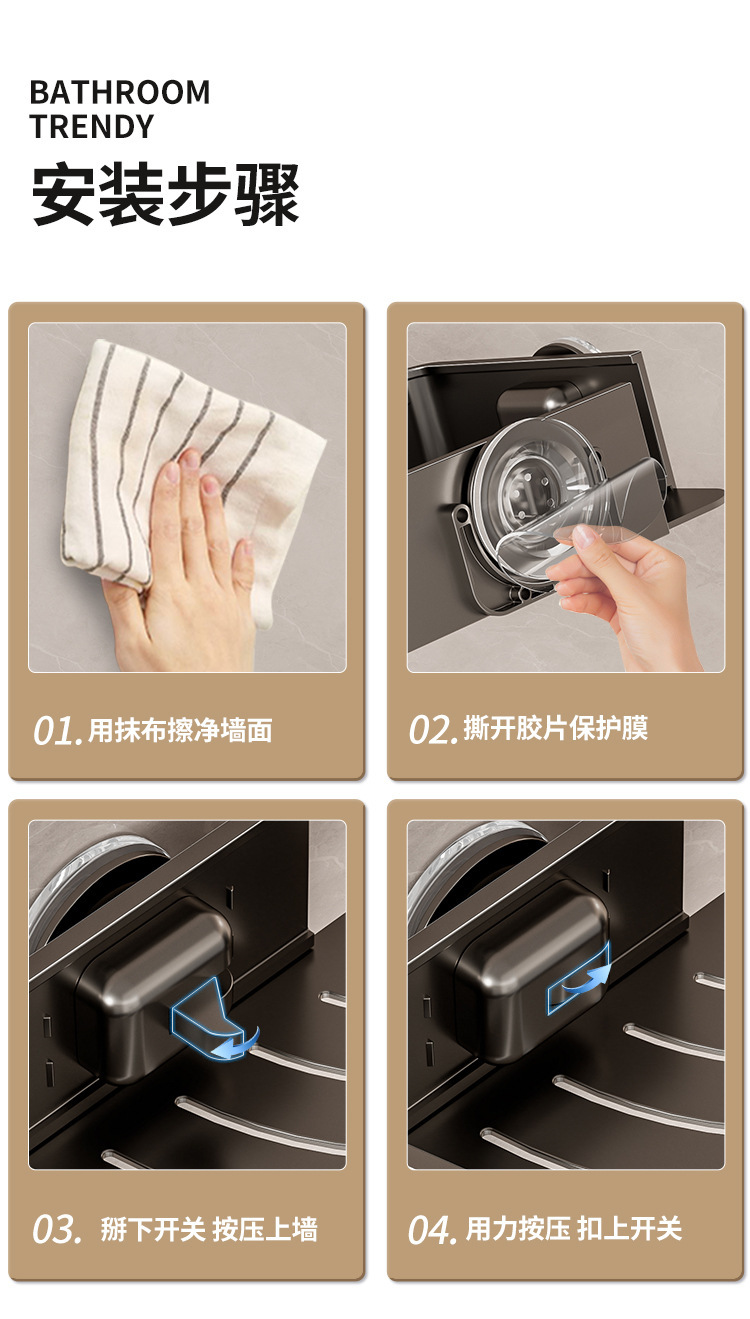 BATHROOM
TRENDY
安装步骤

01. 用抹布擦净墙面

02. 撕开胶片保护膜

03. 掰下开关 按压上墙

04. 用力按压 扣上开关