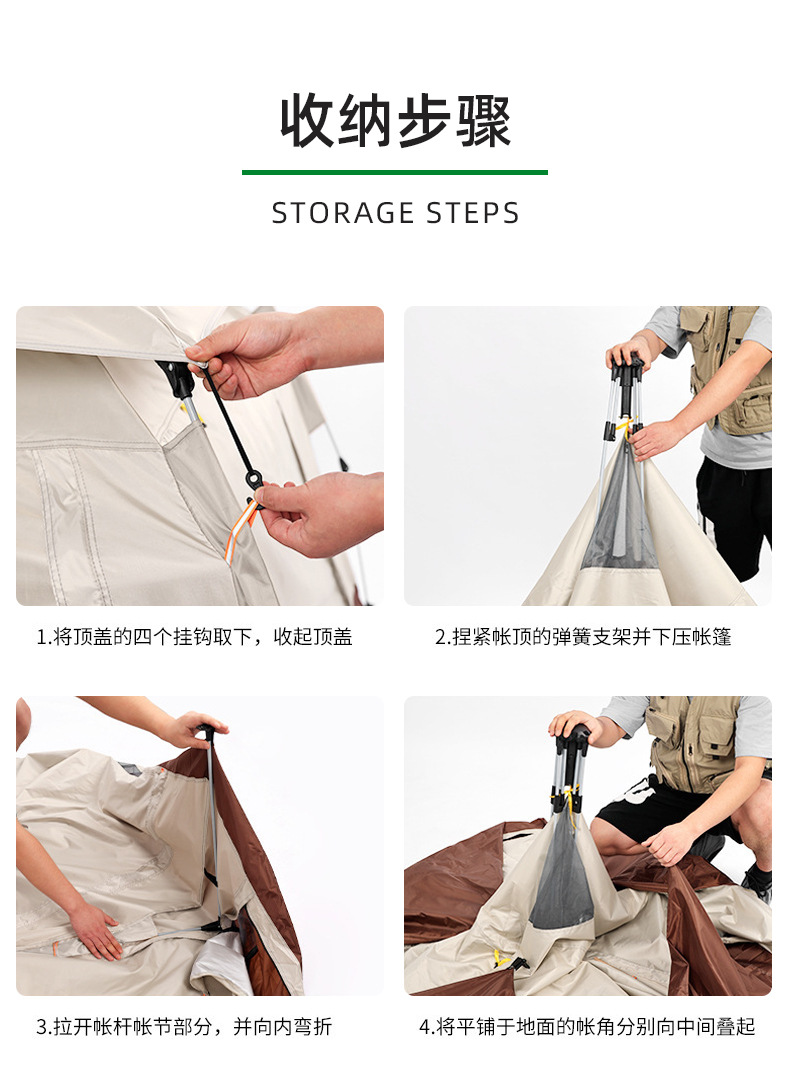 收纳步骤

STORAGE STEPS

1.将顶盖的四个挂钩取下，收起顶盖

2.捏紧帐顶的弹簧支架并下压帐篷

3.拉开帐杆帐节部分，并向内弯折

4.将平铺于地面的帐角分别向中间叠起