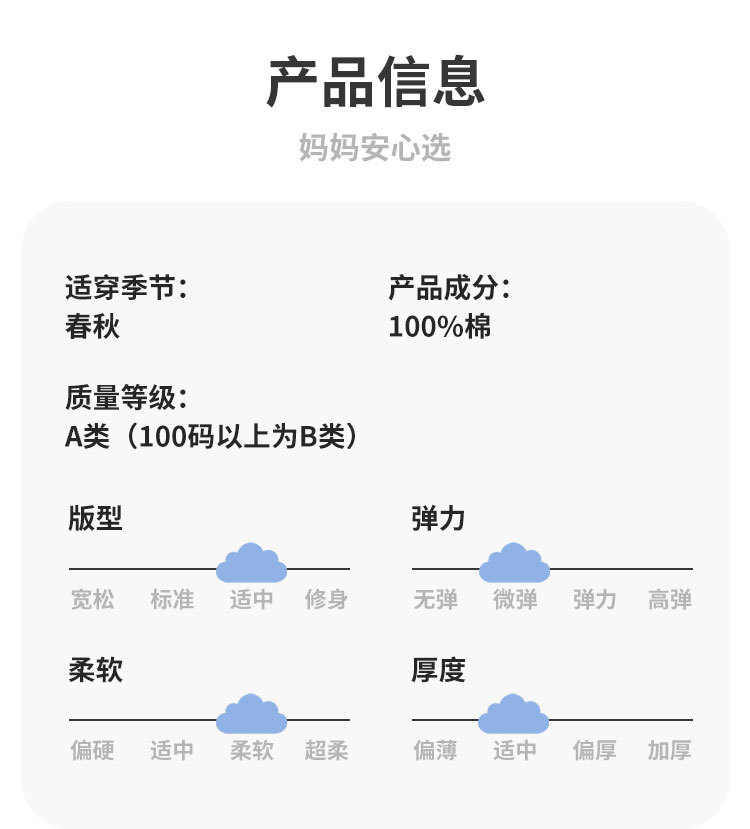 产品信息

妈妈安心选

适穿季节：
春秋

产品成分：
100%棉

质量等级：
A类（100码以上为B类）

版型

宽松 标准 适中 修身

弹力

无弹 微弹 弹力 高弹

柔软

偏硬 适中 柔软 超柔

厚度

偏薄 适中 偏厚 加厚