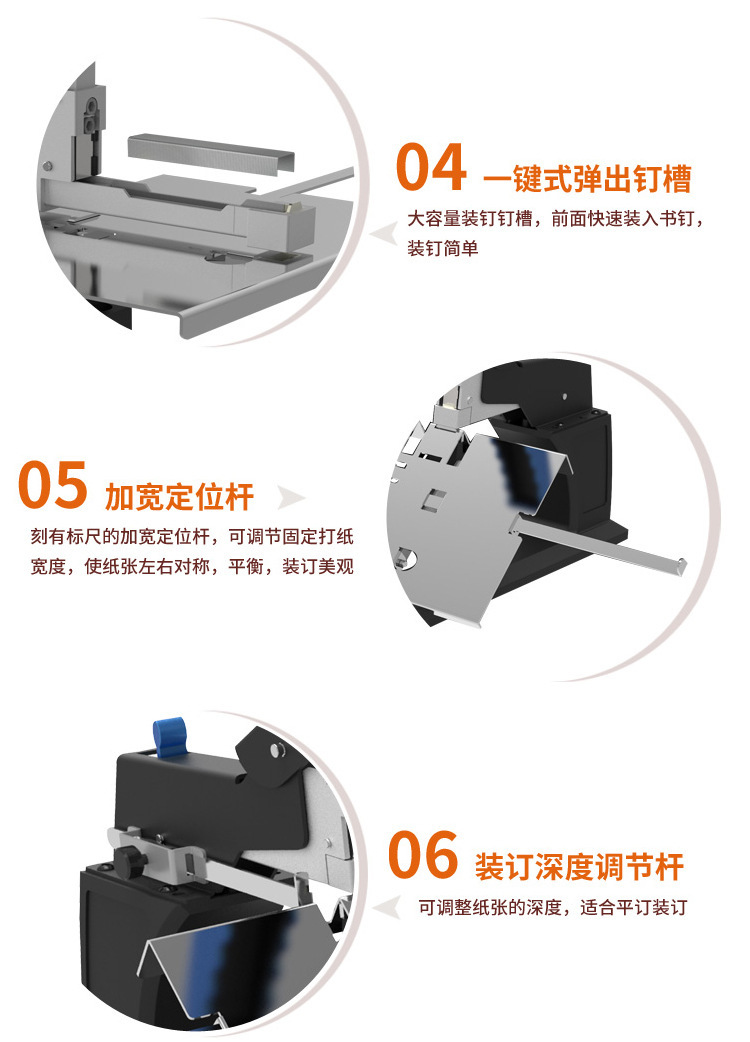 04 一键式弹出钉槽

大容量装钉钉槽，前面快速装入书钉，装钉简单

05 加宽定位杆

刻有标尺的加宽定位杆，可调节固定打纸宽度，使纸张左右对称，平衡，装订美观

06 装订深度调节杆

可调整纸张的深度，适合平订装订