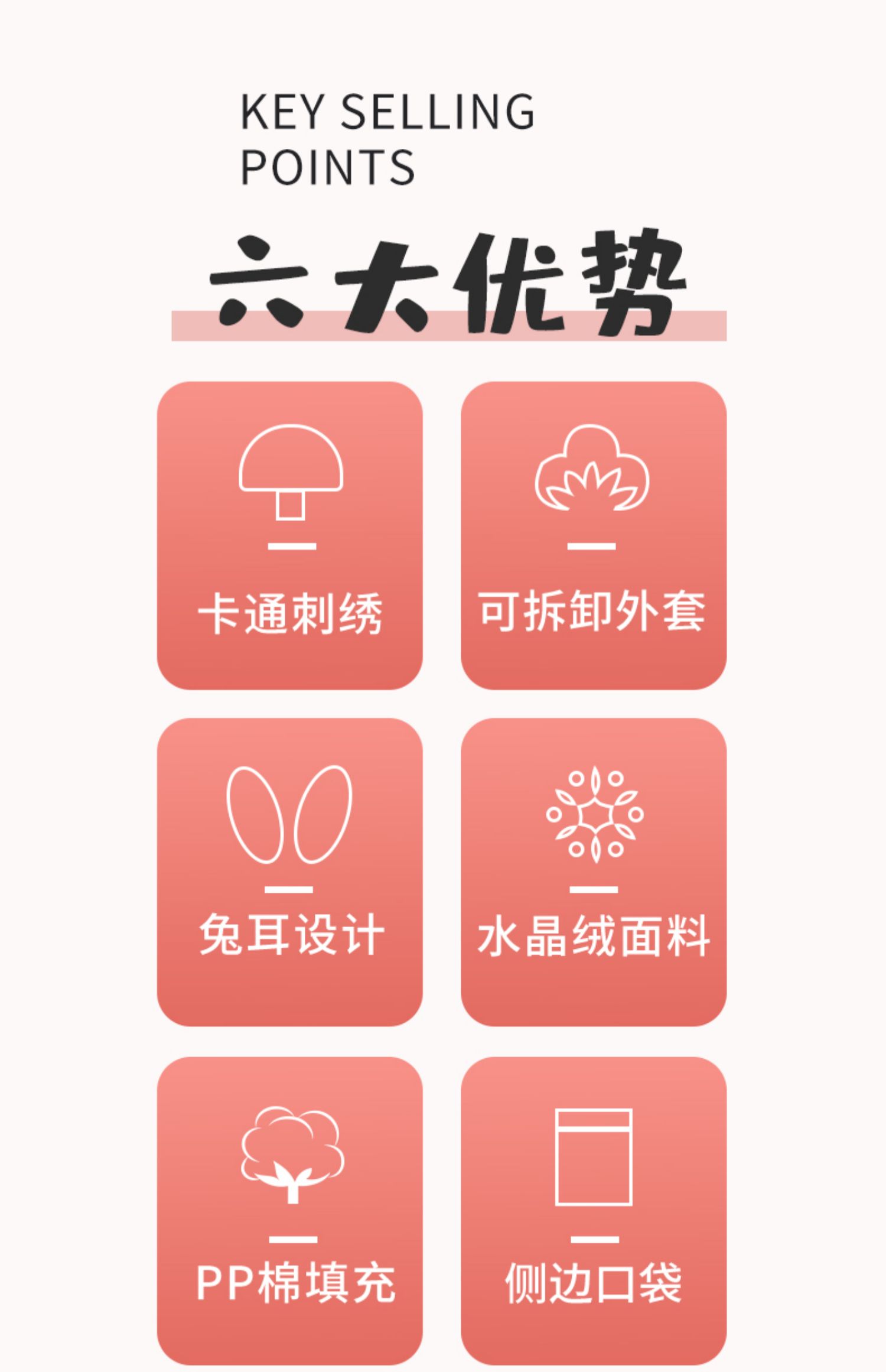 KEY SELLING
POINTS

六大优势

卡通刺绣

可拆卸外套

兔耳设计

水晶绒面料

PP棉填充

侧边口袋