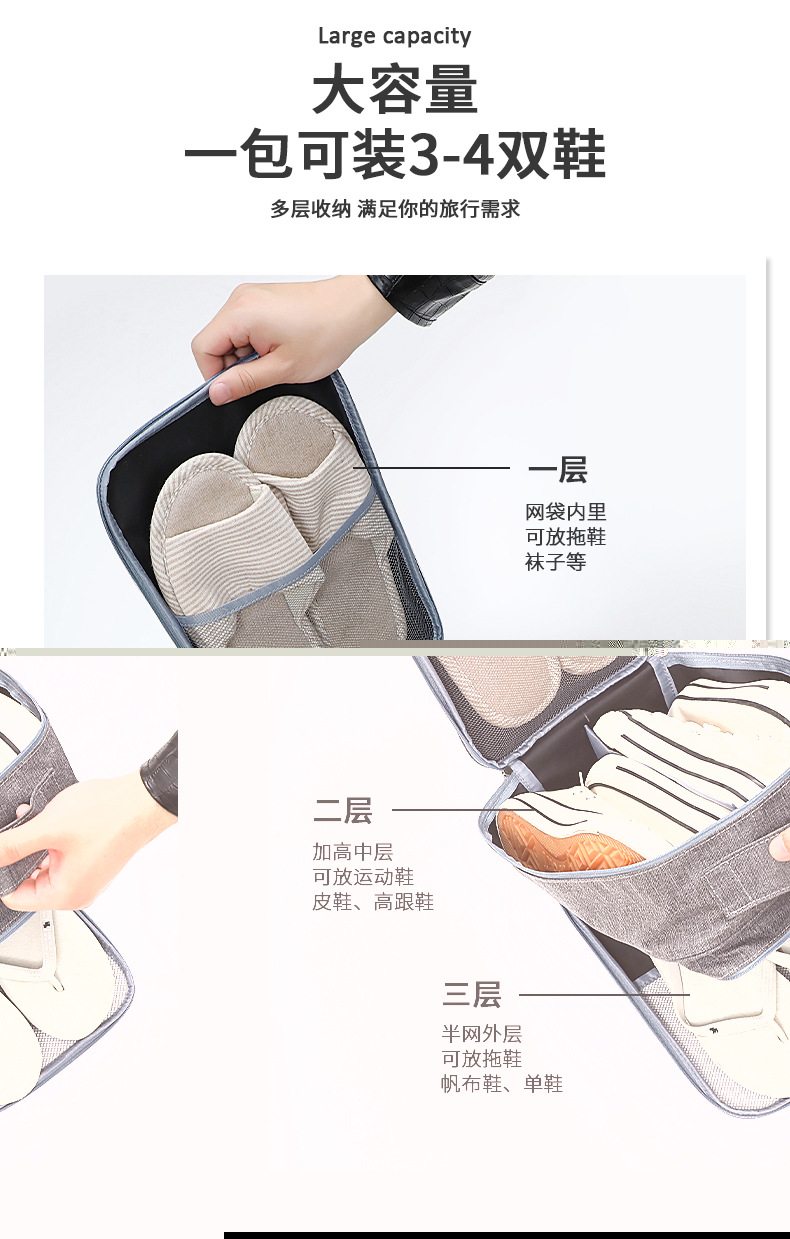 Large capacity

大容量
一包可装3-4双鞋

多层收纳 满足你的旅行需求

一层

网袋内里
可放拖鞋
袜子等

二层

加高中层
可放运动鞋
皮鞋、高跟鞋

三层

半网外层
可放拖鞋
帆布鞋、单鞋