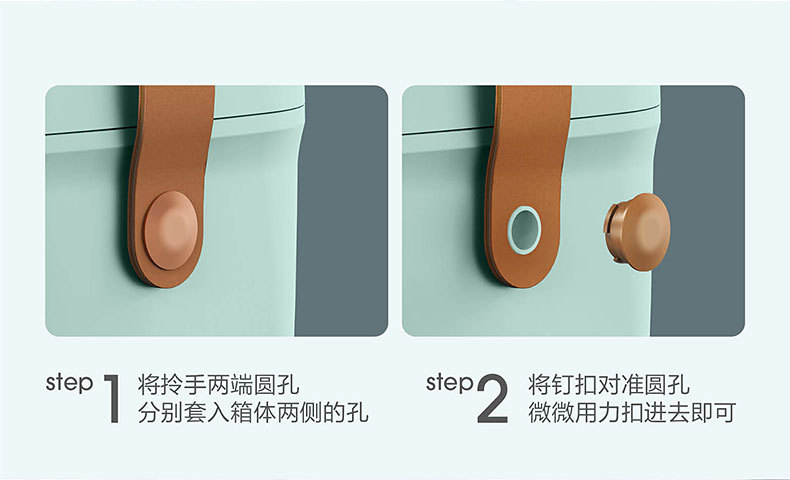 step 1 将拎手两端圆孔
分别套入箱体两侧的孔

step 2 将钉扣对准圆孔
微微用力扣进去即可