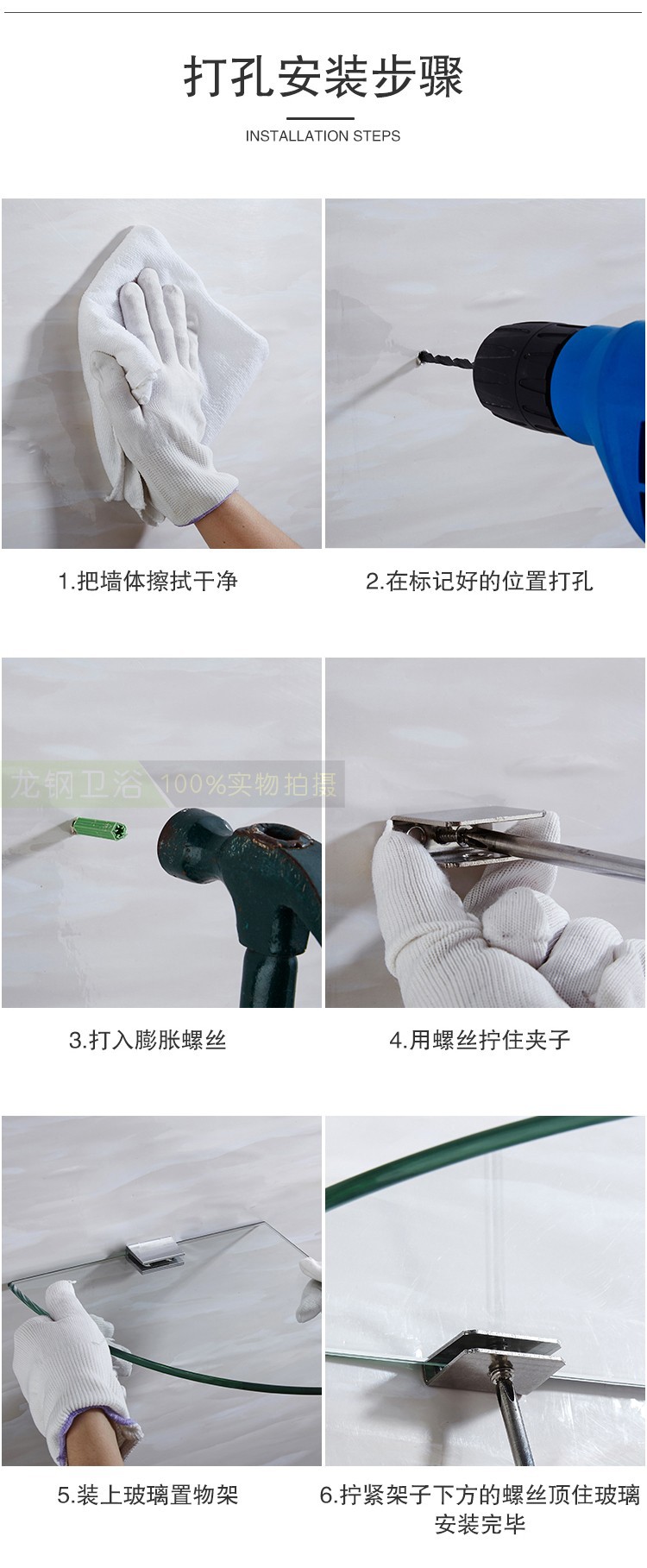 打孔安装步骤

INSTALLATION STEPS

1.把墙体擦拭干净

2.在标记好的位置打孔

龙钢卫浴 100%实物拍摄

3.打入膨胀螺丝

4.用螺丝拧住夹子

5.装上玻璃置物架

6.拧紧架子下方的螺丝顶住玻璃安装完毕