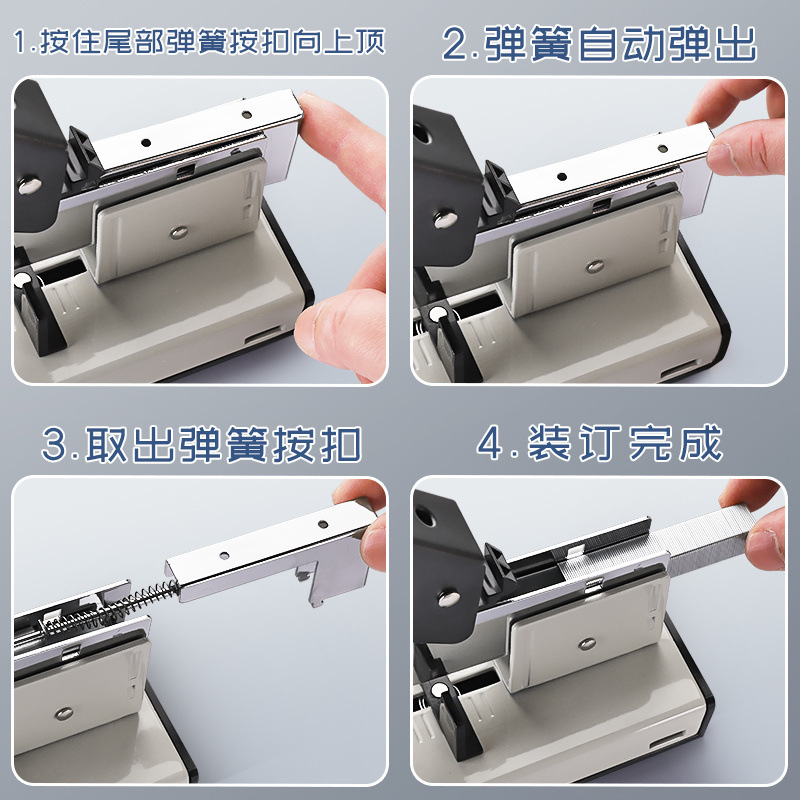 1.按住尾部弹簧按扣向上顶

2.弹簧自动弹出

3.取出弹簧按扣

4.装订完成