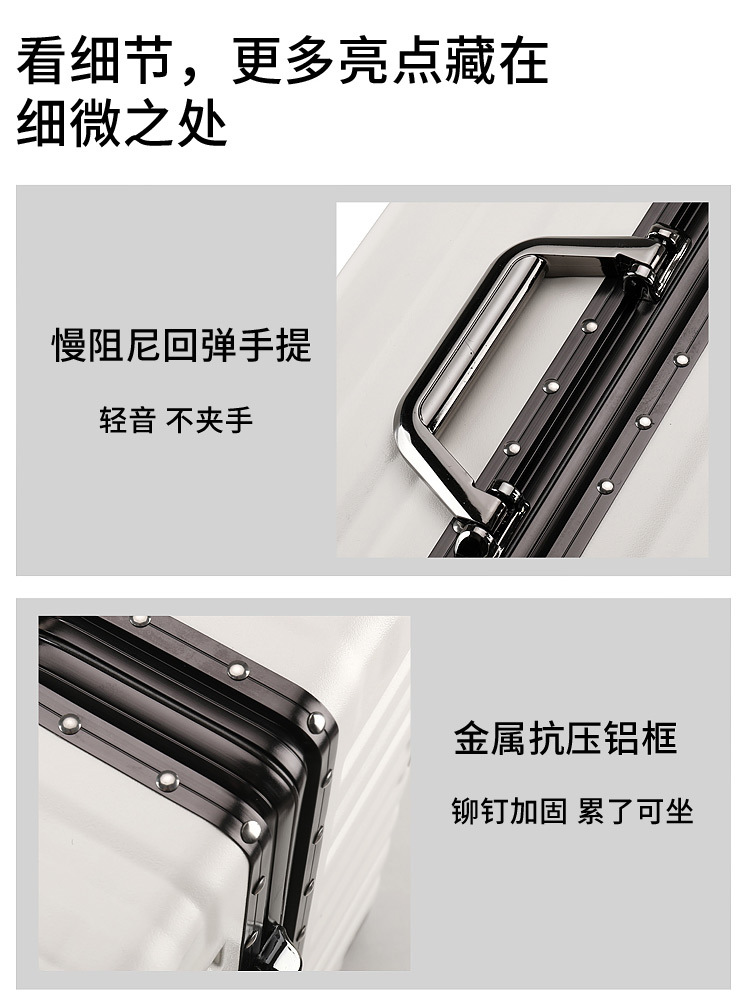 看细节，更多亮点藏在细微之处

慢阻尼回弹手提

轻音 不夹手

金属抗压铝框

铆钉加固 累了可坐