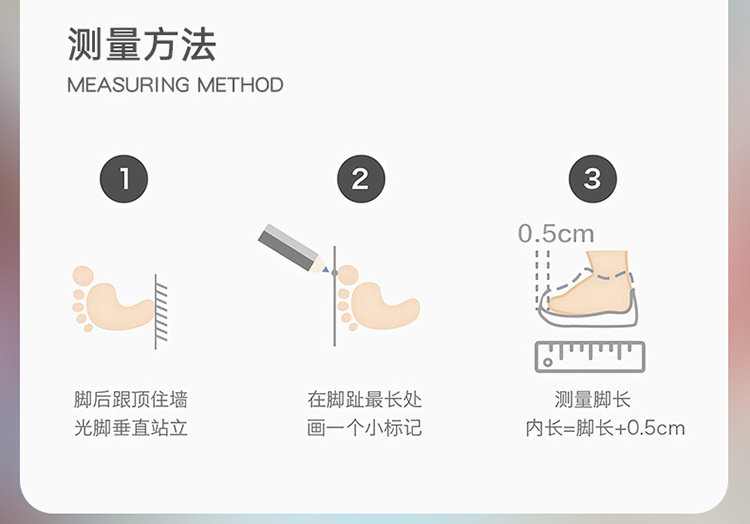 测量方法
MEASURING METHOD

1

脚后跟顶住墙
光脚垂直站立

2

在脚趾最长处
画一个小标记

3

0.5cm

测量脚长
内长=脚长+0.5cm