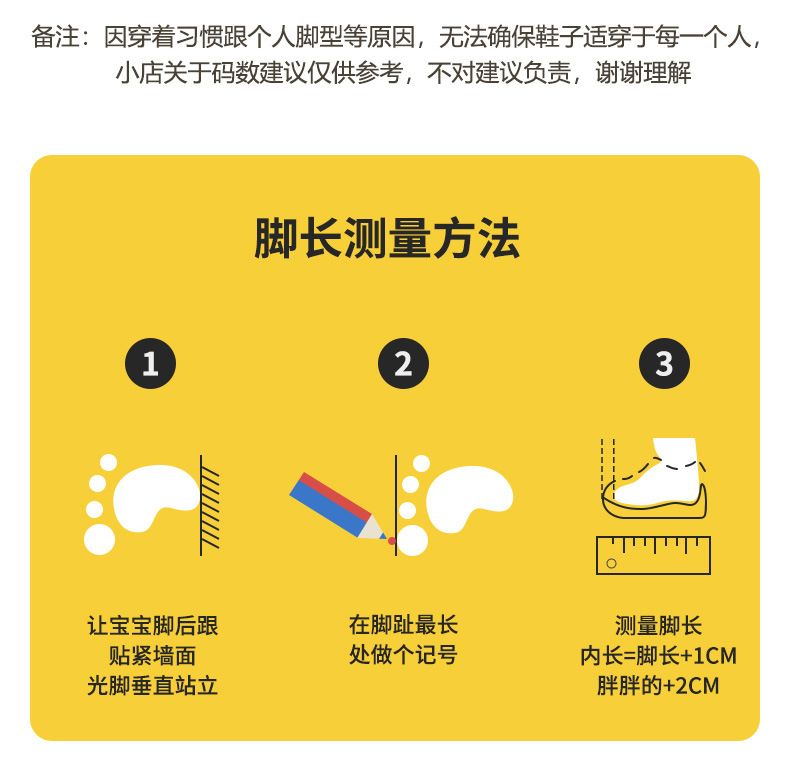 备注：因穿着习惯跟个人脚型等原因，无法确保鞋子适穿于每一个人，小店关于码数建议仅供参考，不对建议负责，谢谢理解

脚长测量方法

1

让宝宝脚后跟
贴紧墙面
光脚垂直站立

2

在脚趾最长
处做个记号

3

测量脚长
内长=脚长+1CM
胖胖的+2CM