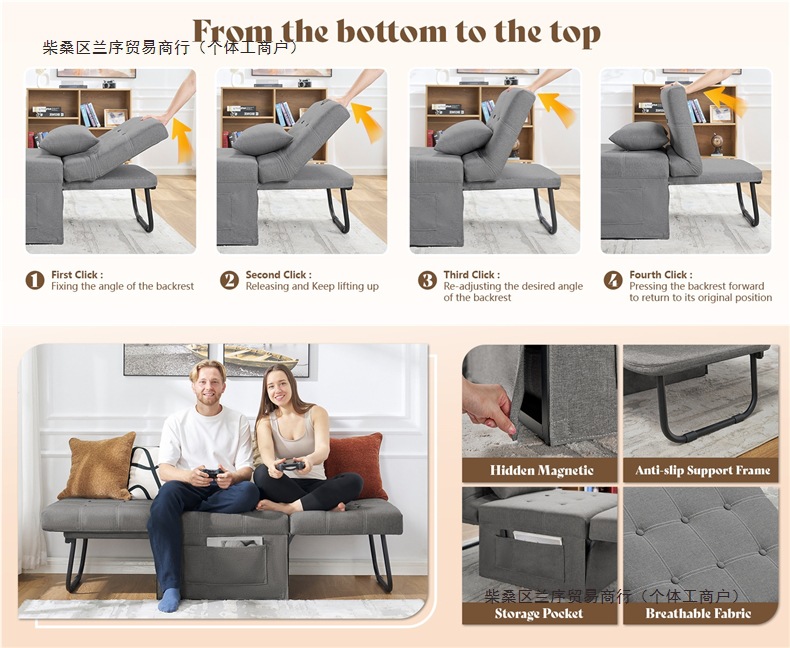 From the bottom to the top

柴桑区兰序贸易商行（个体工商户）

1 First Click :
Fixing the angle of the backrest

2 Second Click :
Releasing and Keep lifting up

3 Third Click :
Re-adjusting the desired angle of the backrest

4 Fourth Click :
Pressing the backrest forward to return to its original position

Hidden Magnetic

Anti-slip Support Frame

柴桑区兰序贸易商行（个体工商户）

Storage Pocket

Breathable Fabric