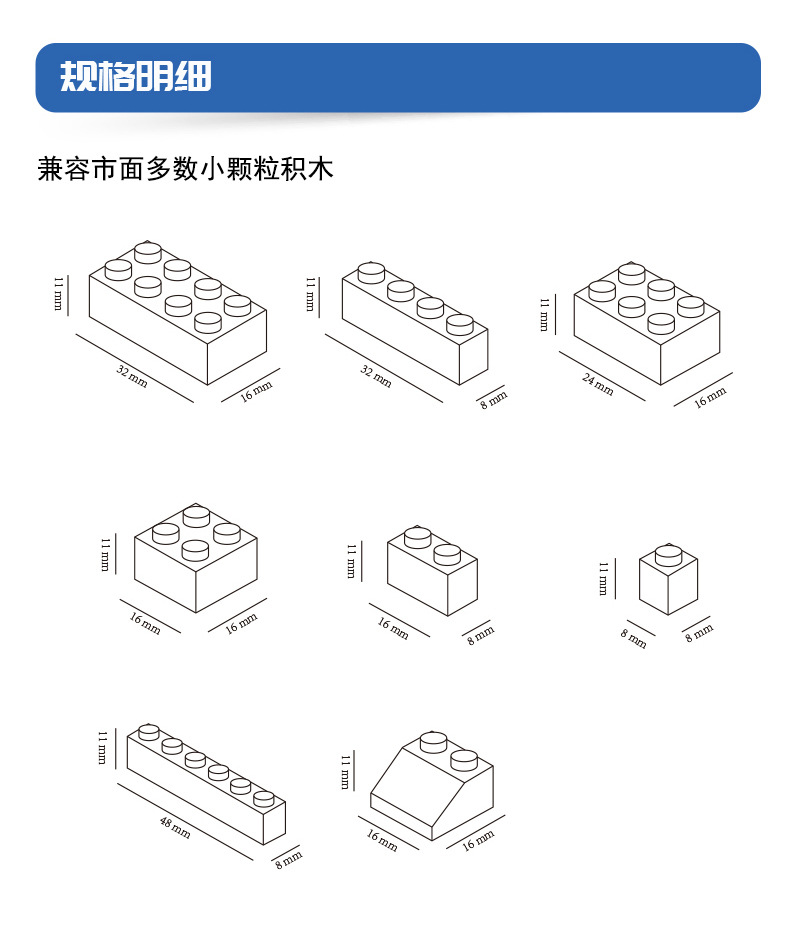 规格明细

兼容市面多数小颗粒积木

11 mm
32 mm
16 mm

11 mm
32 mm
8 mm

11 mm
24 mm
16 mm

11 mm
16 mm
16 mm

11 mm
16 mm
8 mm

11 mm
8 mm
8 mm

11 mm
48 mm
8 mm

11 mm
16 mm
16 mm