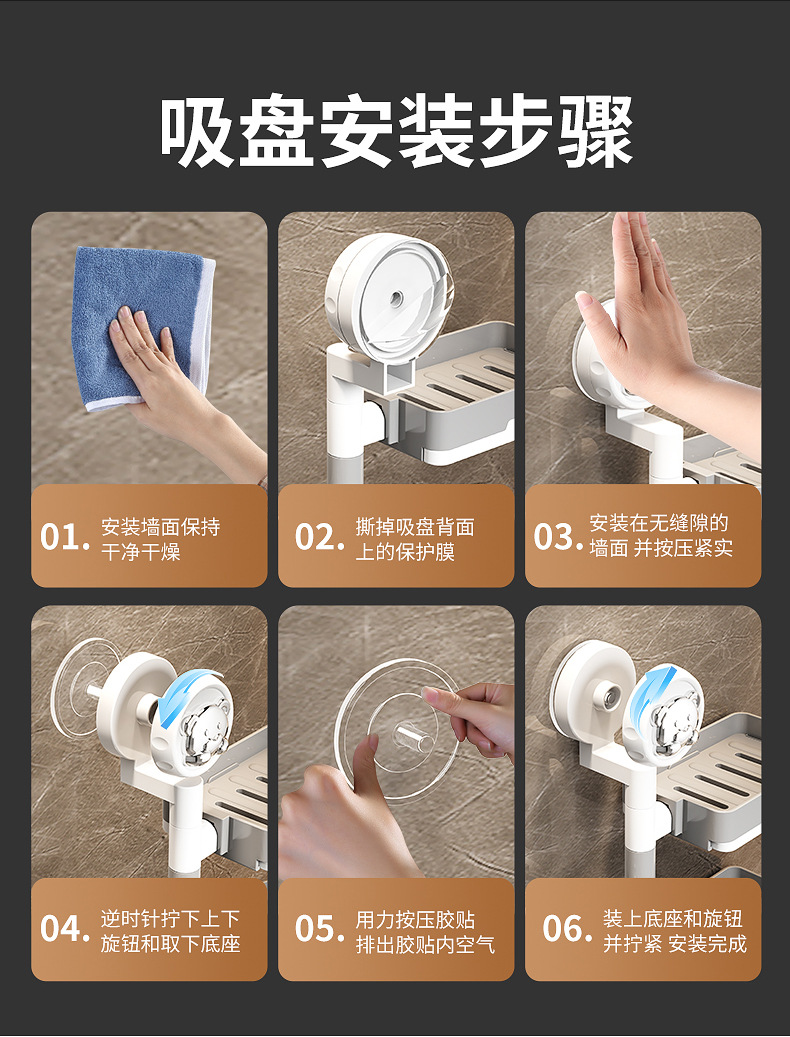 吸盘安装步骤

01. 安装墙面保持干净干燥

02. 撕掉吸盘背面上的保护膜

03. 安装在无缝隙的墙面 并按压紧实

04. 逆时针拧下上下旋钮和取下底座

05. 用力按压胶贴排出胶贴内空气

06. 装上底座和旋钮并拧紧 安装完成