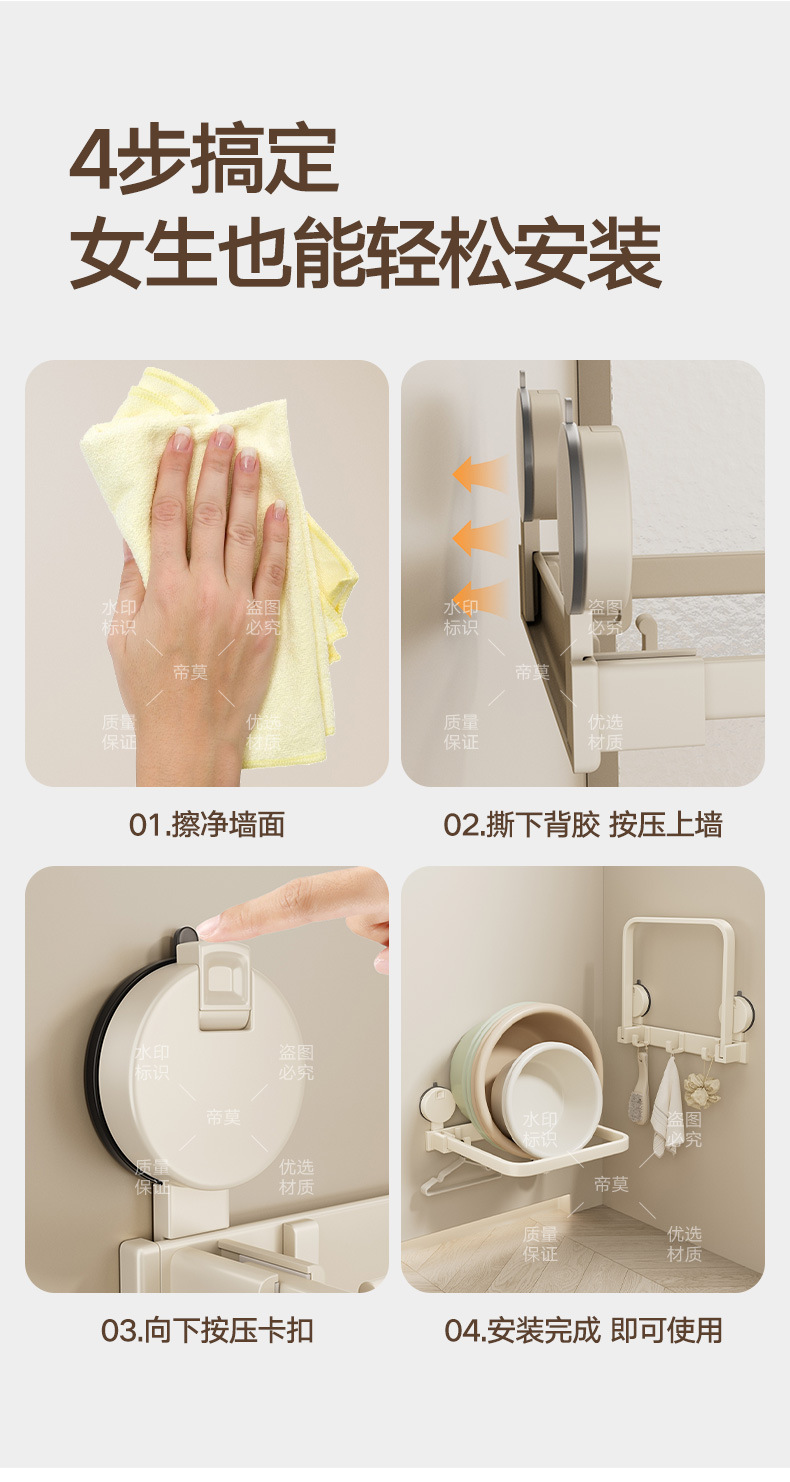 4步搞定
女生也能轻松安装

水印标识 盗图必究
帝莫
质量保证 优选材质

01.擦净墙面

水印标识 盗图必究
帝莫
质量保证 优选材质

02.撕下背胶 按压上墙

水印标识 盗图必究
帝莫
质量保证 优选材质

03.向下按压卡扣

水印标识 盗图必究
帝莫
质量保证 优选材质

04.安装完成 即可使用