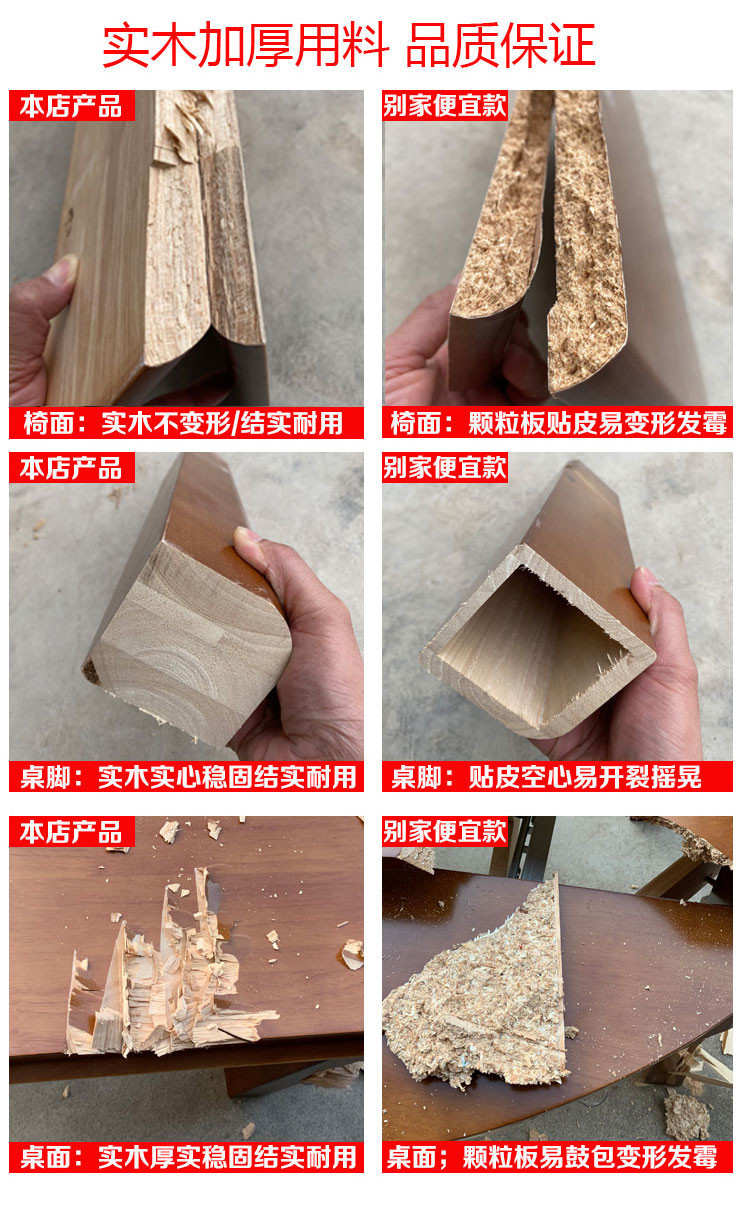 实木加厚用料 品质保证

本店产品

椅面：实木不变形/结实耐用

别家便宜款

椅面：颗粒板贴皮易变形发霉

本店产品

桌脚：实木实心稳固结实耐用

别家便宜款

桌脚：贴皮空心易开裂摇晃

本店产品

桌面：实木厚实稳固结实耐用

别家便宜款

桌面；颗粒板易鼓包变形发霉