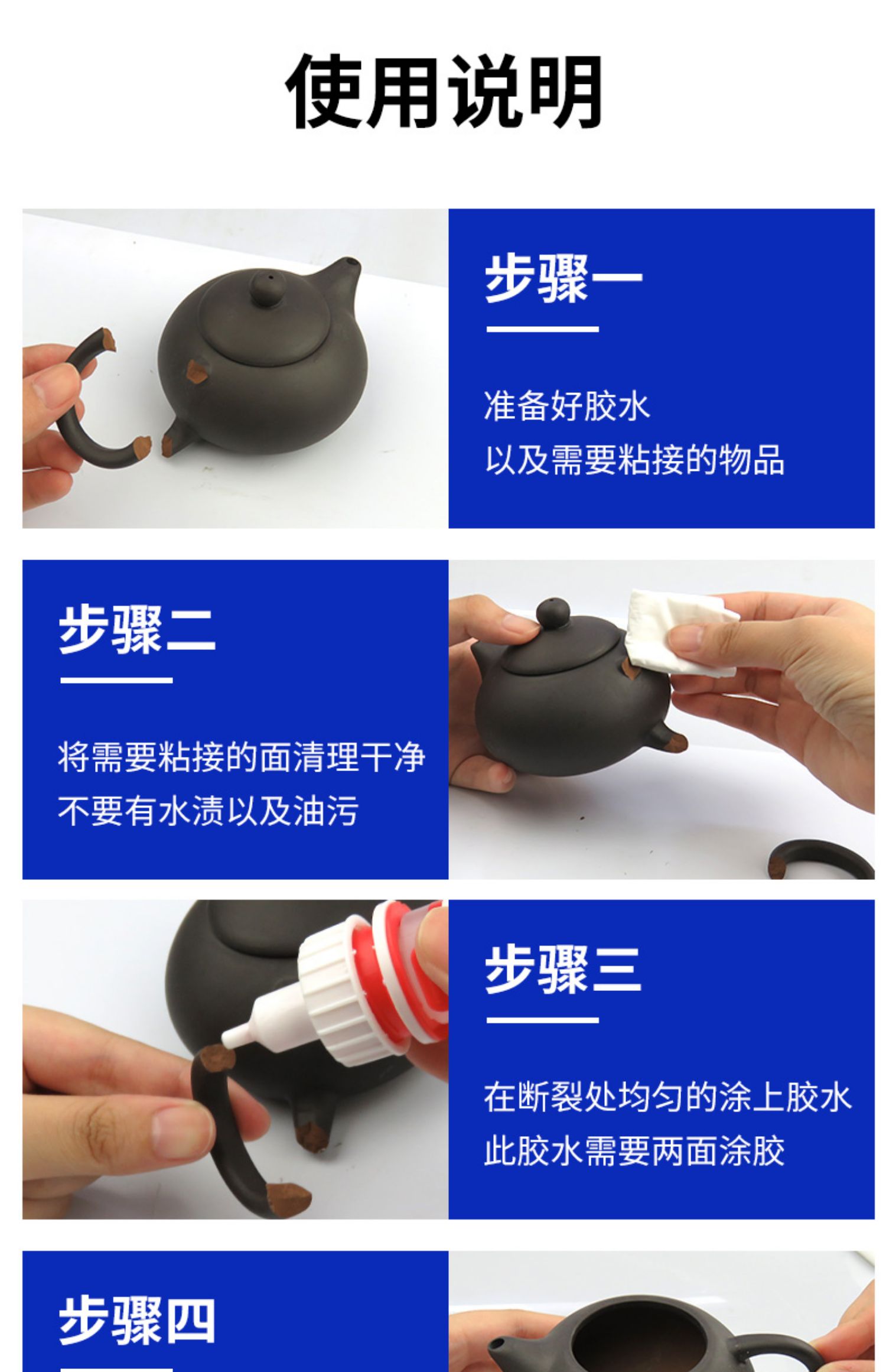 使用说明

步骤一

准备好胶水
以及需要粘接的物品

步骤二

将需要粘接的面清理干净
不要有水渍以及油污

步骤三

在断裂处均匀的涂上胶水
此胶水需要两面涂胶

步骤四