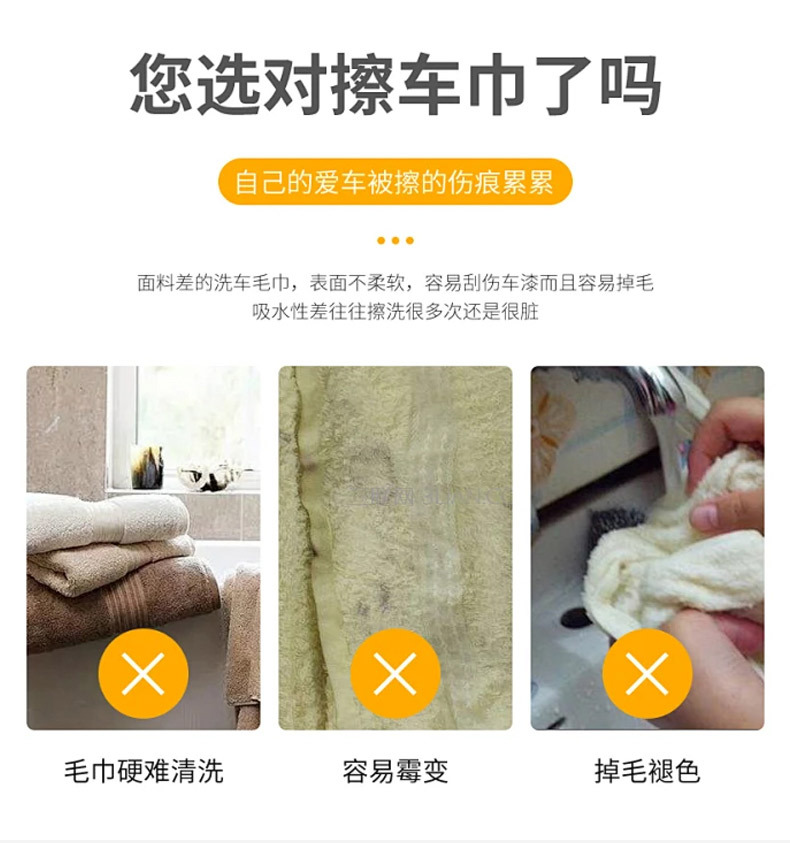 您选对擦车巾了吗

自己的爱车被擦的伤痕累累

面料差的洗车毛巾，表面不柔软，容易刮伤车漆而且容易掉毛
吸水性差往往擦洗很多次还是很脏

毛巾硬难清洗

容易霉变

掉毛褪色