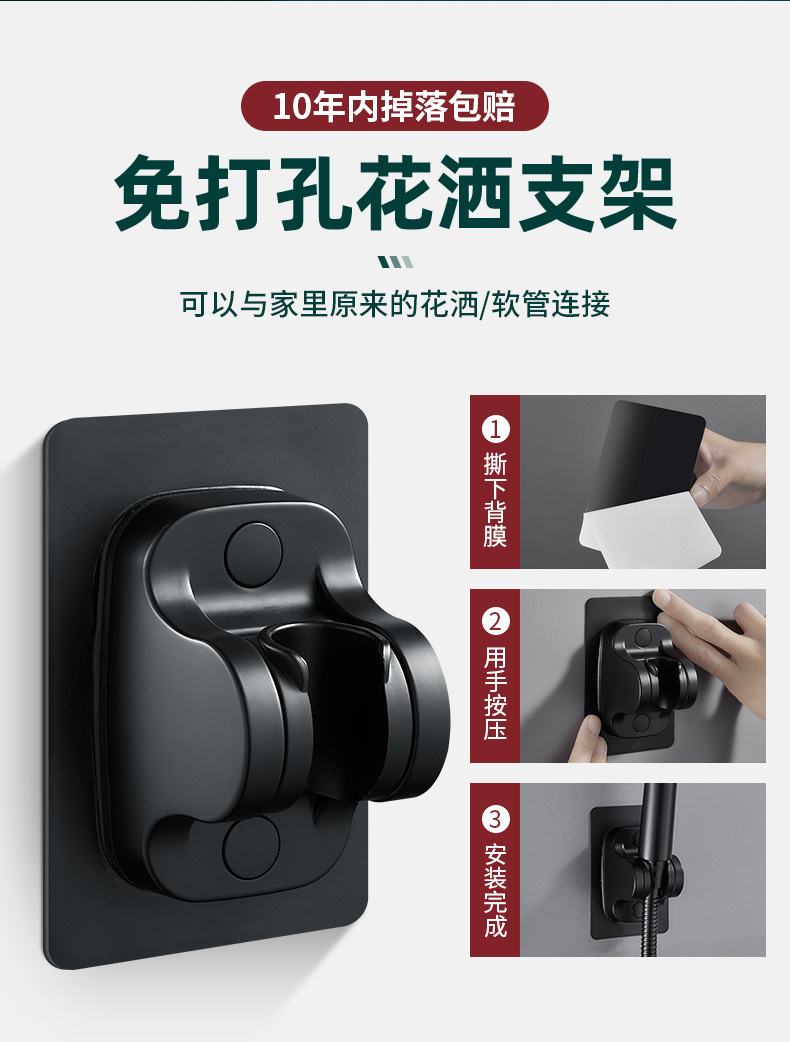 10年内掉落包赔

免打孔花洒支架

可以与家里原来的花洒/软管连接

1 撕下背膜

2 用手按压

3 安装完成